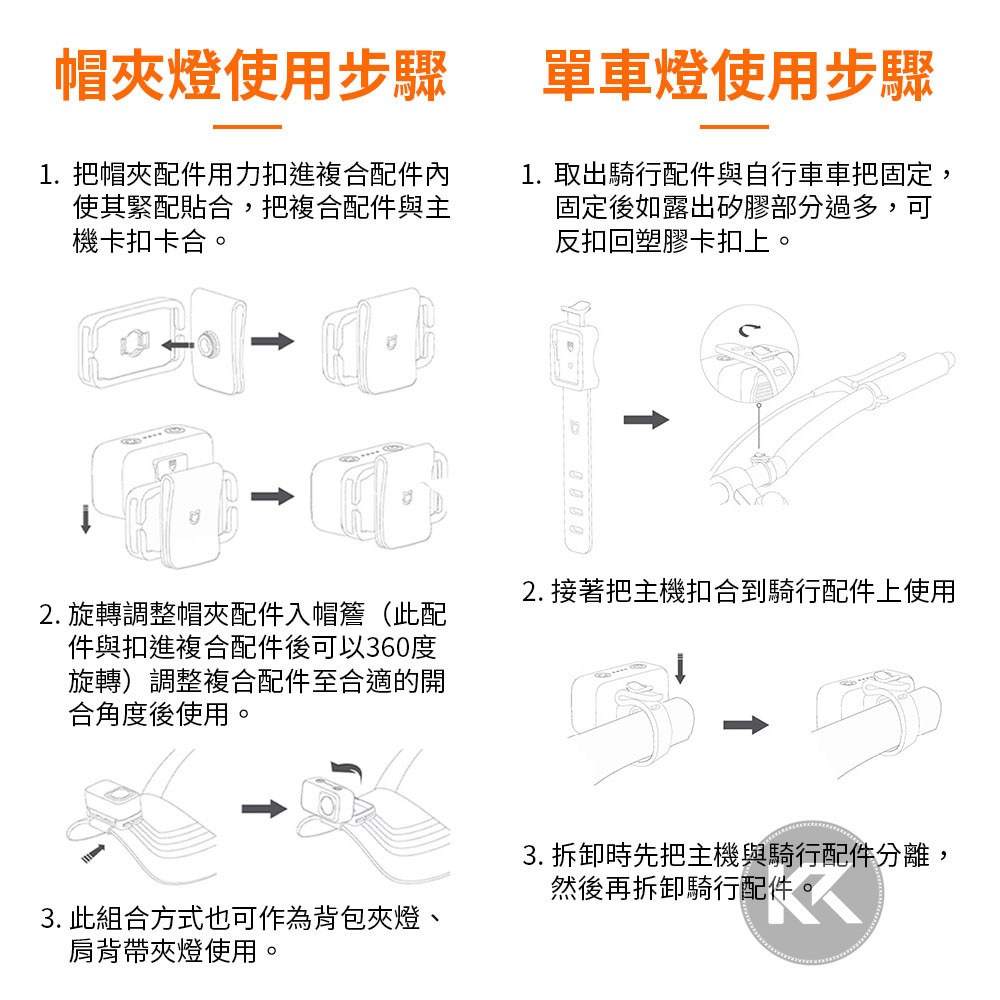 帽夾燈使用步驟

1. 把帽夾配件用力扣進複合配件內使其緊配貼合，把複合配件與主機卡扣卡合。

2. 旋轉調整帽夾配件入帽簷（此配件與扣進複合配件後可以360度旋轉）調整複合配件至合適的開合角度後使用。

3. 此組合方式也可作為背包夾燈、肩背帶夾燈使用。

單車燈使用步驟

1. 取出騎行配件與自行車車把固定，固定後如露出矽膠部分過多，可反扣回塑膠卡扣上。

2. 接著把主機扣合到騎行配件上使用

3. 拆卸時先把主機與騎行配件分離，然後再拆卸騎行配件。

KK