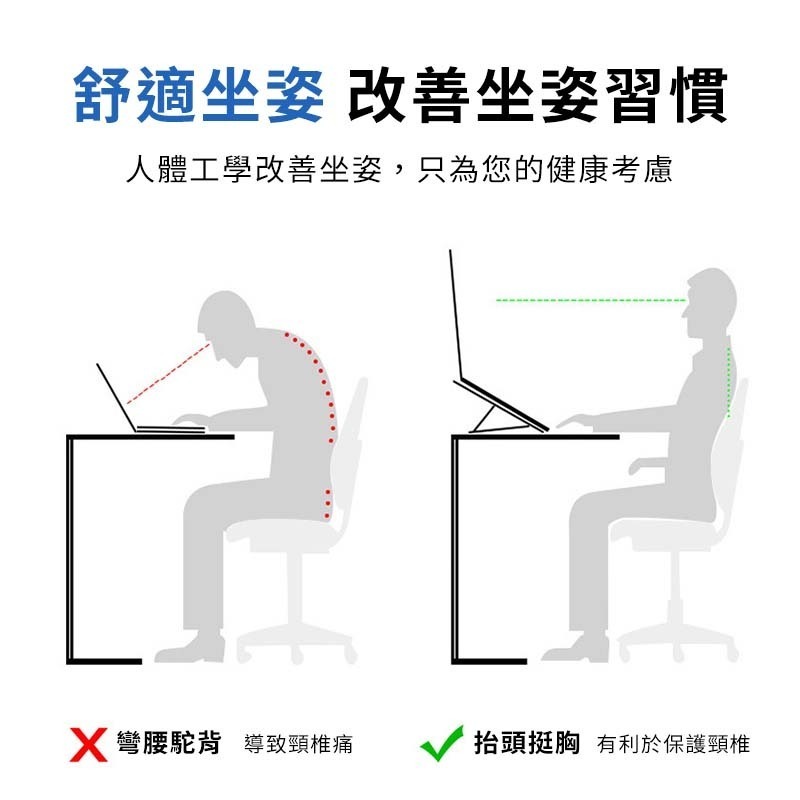 舒適坐姿 改善坐姿習慣

人體工學改善坐姿，只為您的健康考慮

彎腰駝背 導致頸椎痛

抬頭挺胸 有利於保護頸椎