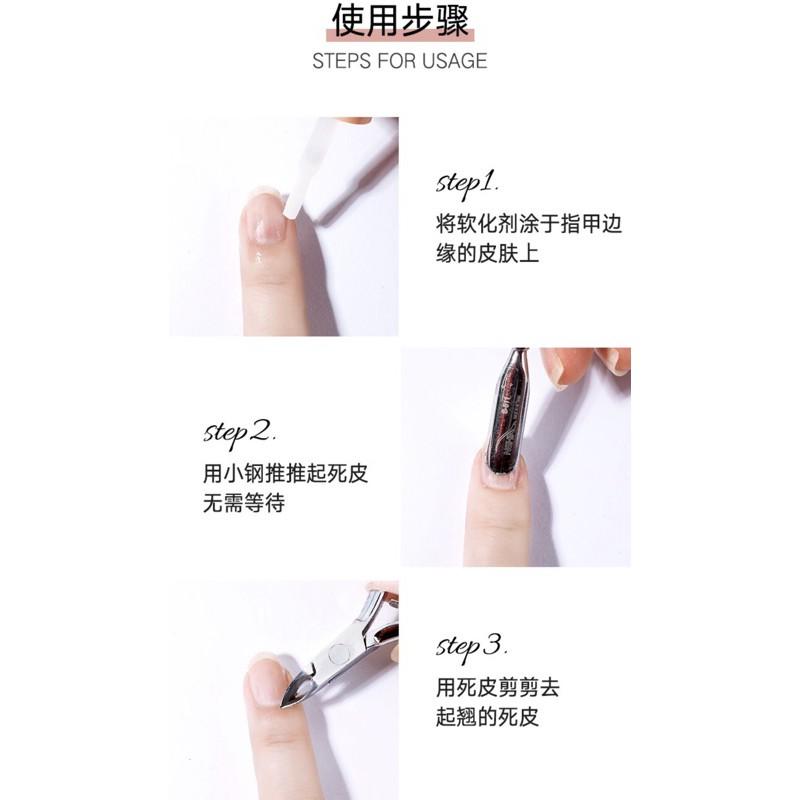 使用步骤
STEPS FOR USAGE

step1.
将软化剂涂于指甲边缘的皮肤上

step2.
用小钢推推起死皮
无需等待

step3.
用死皮剪剪去
起翘的死皮