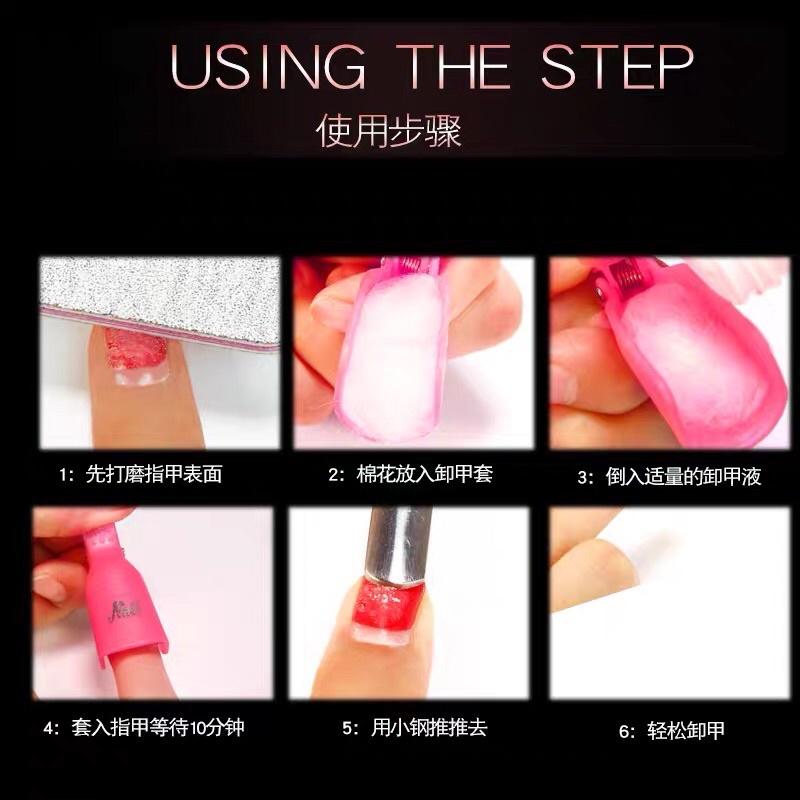 USING THE STEP
使用步骤

1：先打磨指甲表面

2：棉花放入卸甲套

3：倒入适量的卸甲液

Nail

4：套入指甲等待10分钟

5：用小钢推推去

6：轻松卸甲