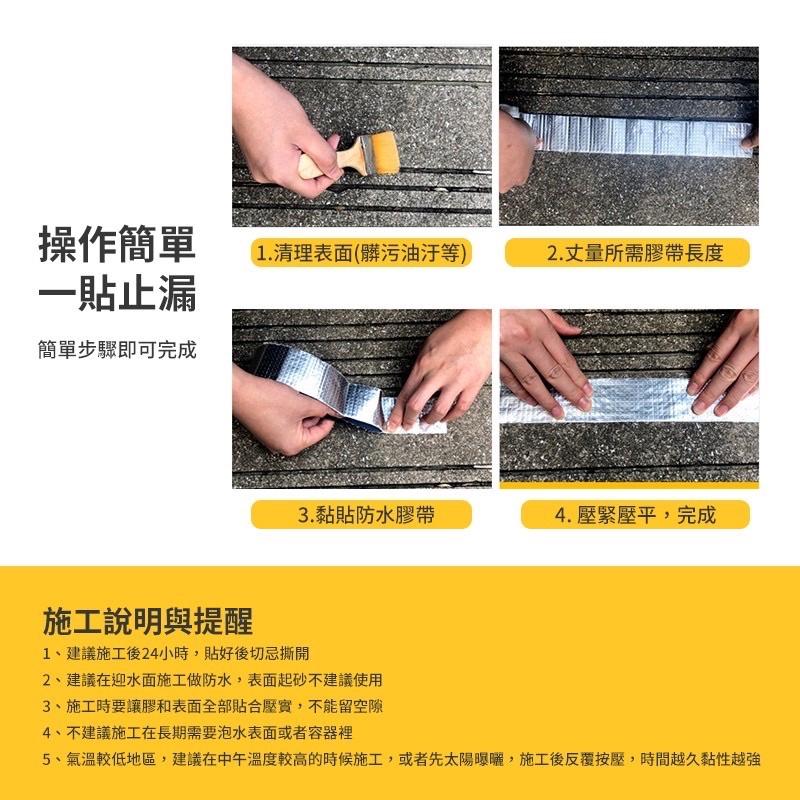 操作簡單
一貼止漏

簡單步驟即可完成

1.清理表面(髒污油汙等)

2.丈量所需膠帶長度

3.黏貼防水膠帶

4. 壓緊壓平，完成

施工說明與提醒

1、建議施工後24小時，貼好後切忌撕開
2、建議在迎水面施工做防水，表面起砂不建議使用
3、施工時要讓膠和表面全部貼合壓實，不能留空隙
4、不建議施工在長期需要泡水表面或者容器裡
5、氣溫較低地區，建議在中午溫度較高的時候施工，或者先太陽曝曬，施工後反覆按壓，時間越久黏性越強