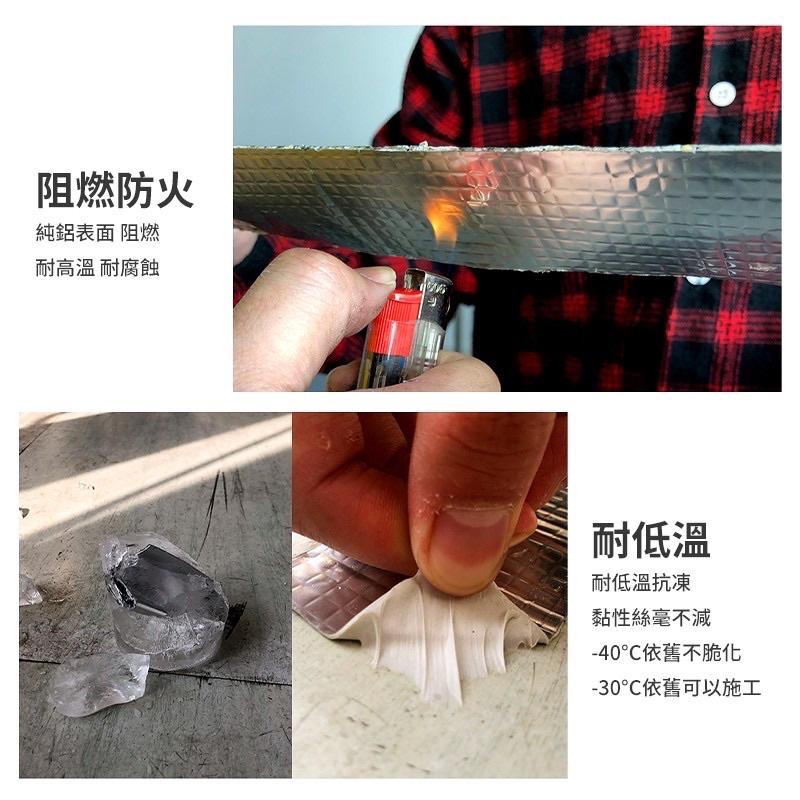 阻燃防火

純鋁表面 阻燃

耐高溫 耐腐蝕

耐低溫

耐低溫抗凍

黏性絲毫不減

-40°C依舊不脆化

-30°C依舊可以施工