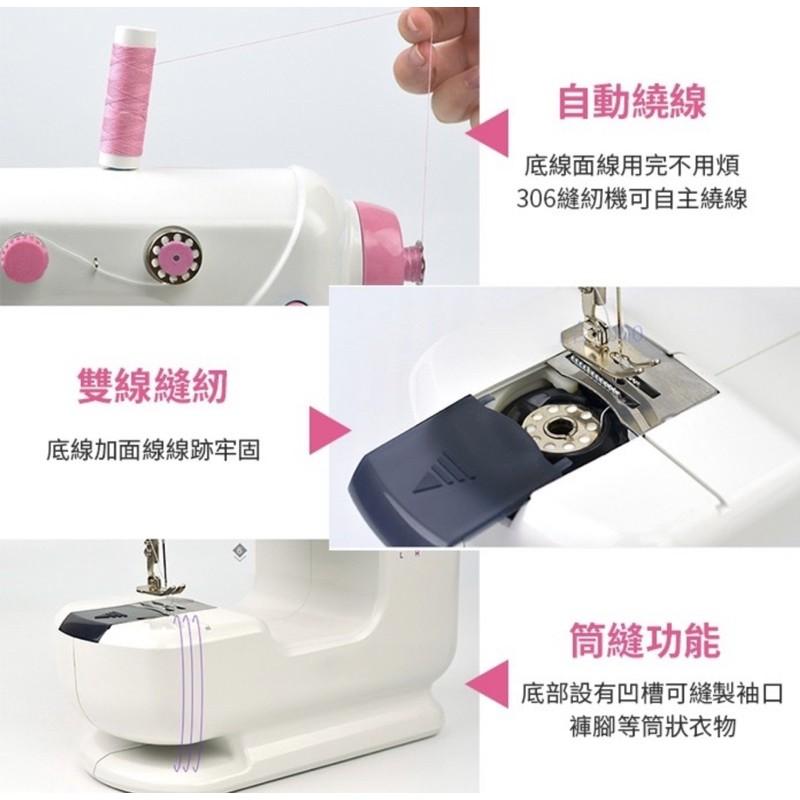 自動繞線

底線面線用完不用煩
306縫紉機可自主繞線

雙線縫紉

底線加面線線跡牢固

筒縫功能

底部設有凹槽可縫製袖口
褲腳等筒狀衣物