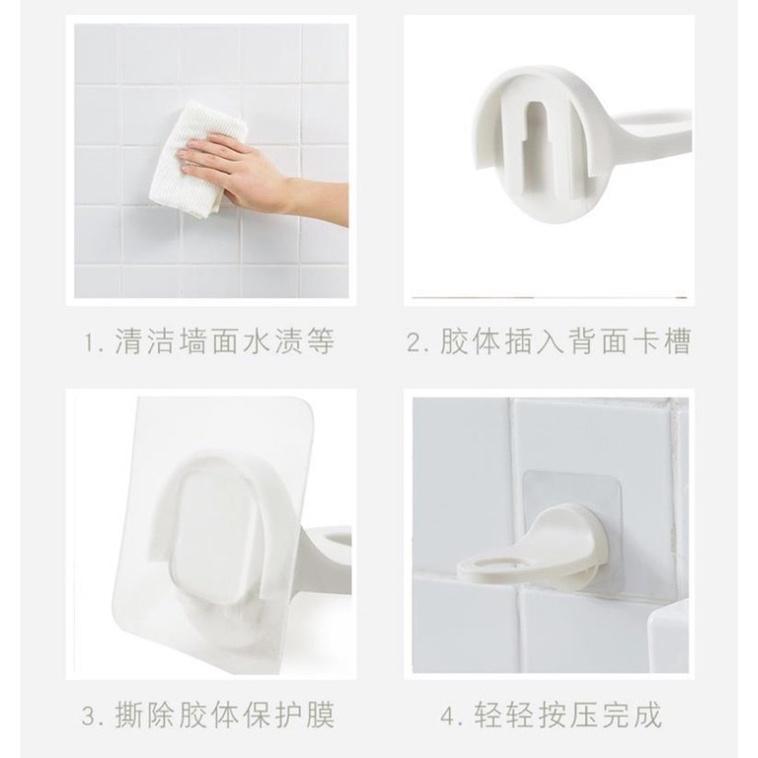 1. 清洁墙面水渍等

2. 胶体插入背面卡槽

3. 撕除胶体保护膜

4. 轻轻按压完成