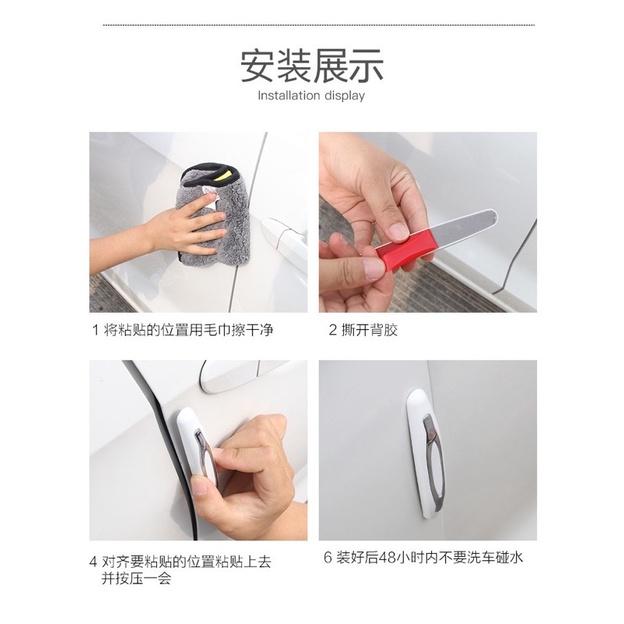 安装展示
Installation display

1 将粘贴的位置用毛巾擦干净

2 撕开背胶

4 对齐要粘贴的位置粘贴上去并按压一会

6 装好后48小时内不要洗车碰水