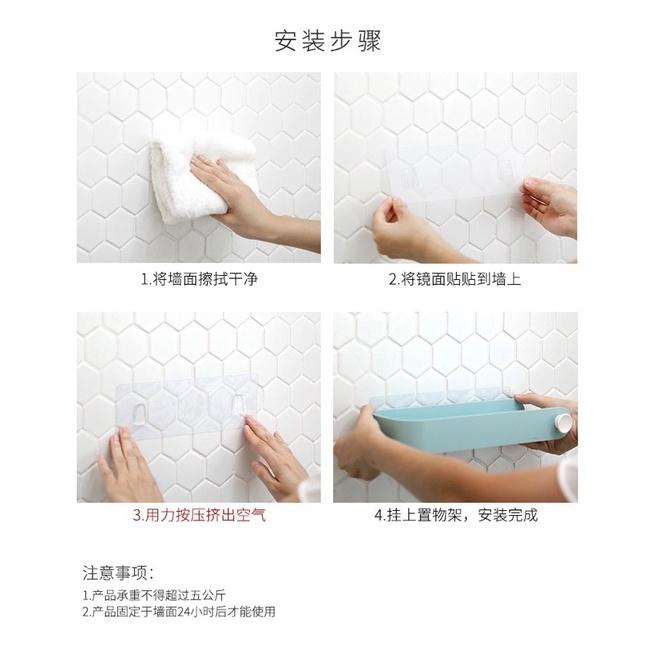 安装步骤

1.将墙面擦拭干净

2.将镜面贴贴到墙上

3.用力按压挤出空气

4.挂上置物架，安装完成

注意事项：

1.产品承重不得超过五公斤
2.产品固定于墙面24小时后才能使用