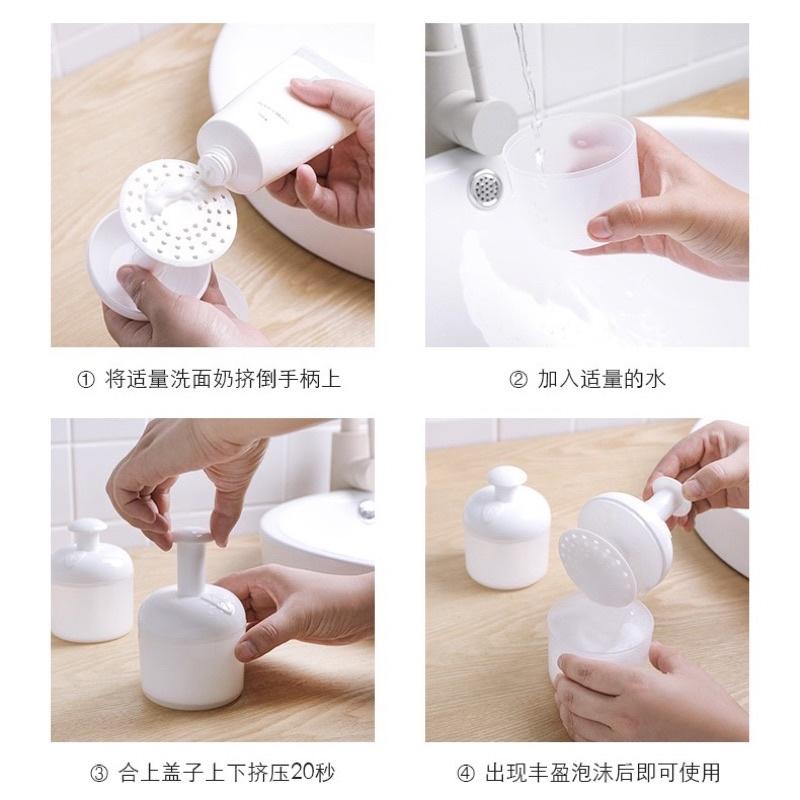 ① 将适量洗面奶挤倒手柄上

② 加入适量的水

③ 合上盖子上下挤压20秒

④ 出现丰盈泡沫后即可使用