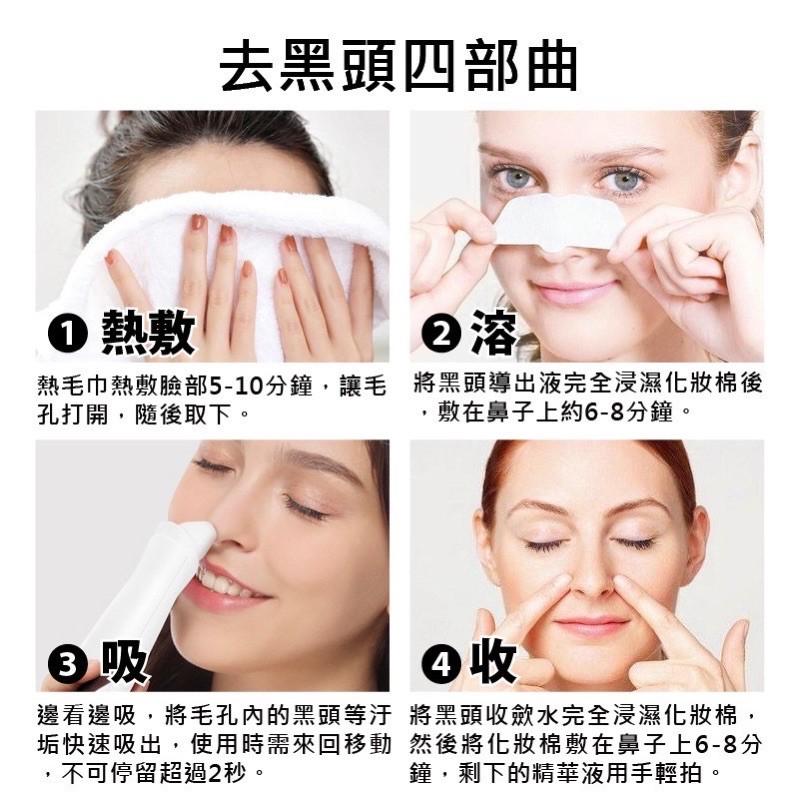 去黑頭四部曲

❶ 熱敷

熱毛巾熱敷臉部5-10分鐘，讓毛孔打開，隨後取下。

❷ 溶

將黑頭導出液完全浸濕化妝棉後，敷在鼻子上約6-8分鐘。

❸ 吸

邊看邊吸，將毛孔內的黑頭等汙垢快速吸出，使用時需來回移動，不可停留超過2秒。

❹ 收

將黑頭收斂水完全浸濕化妝棉，然後將化妝棉敷在鼻子上6-8分鐘，剩下的精華液用手輕拍。