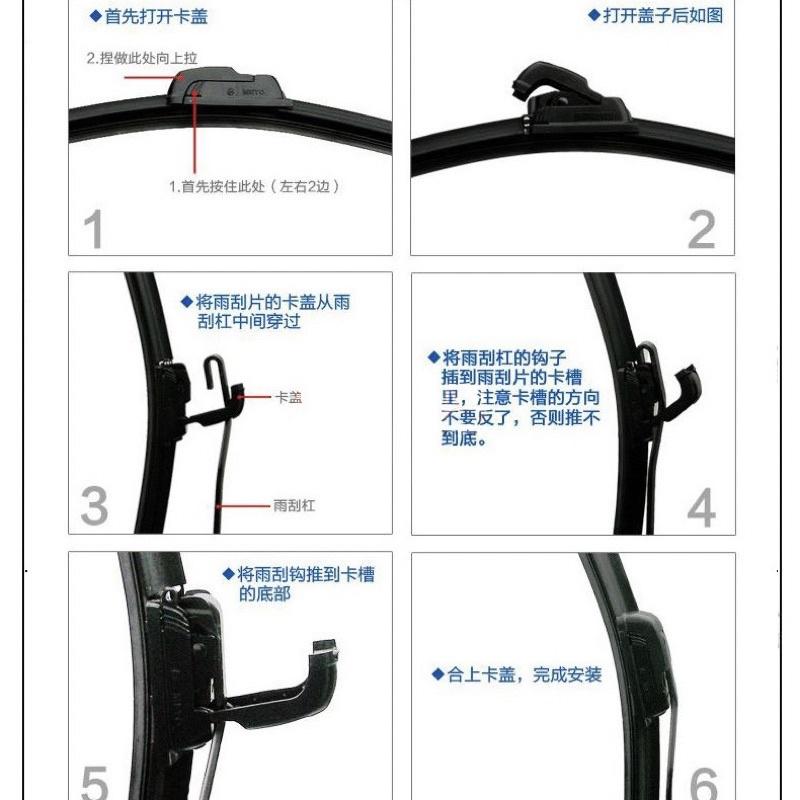 ◆首先打开卡盖

2.捏做此处向上拉

1.首先按住此处（左右2边）

1

◆打开盖子后如图

2

◆将雨刮片的卡盖从雨刮杠中间穿过

卡盖

雨刮杠

3

◆将雨刮杠的钩子插到雨刮片的卡槽里，注意卡槽的方向不要反了，否则推不到底。

4

◆将雨刮钩推到卡槽的底部

5

◆合上卡盖，完成安装

6