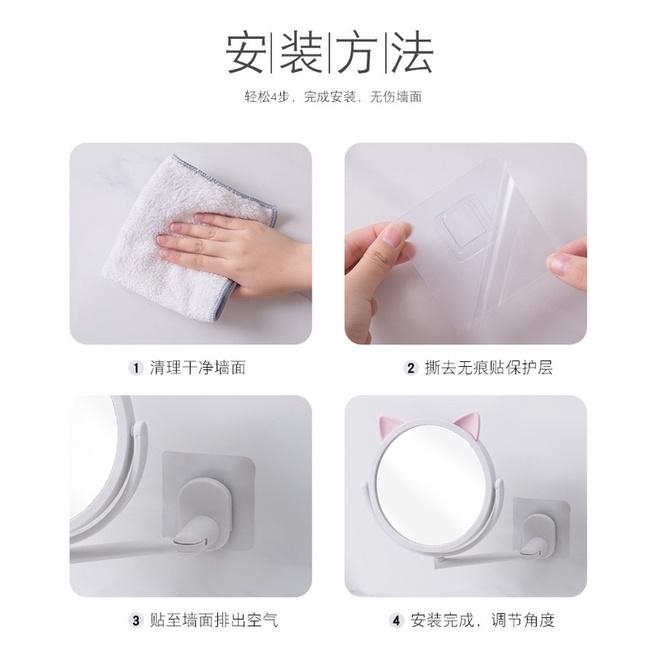 安|装|方|法

轻松4步，完成安装，无伤墙面

1 清理干净墙面

2 撕去无痕贴保护层

3 贴至墙面排出空气

4 安装完成，调节角度