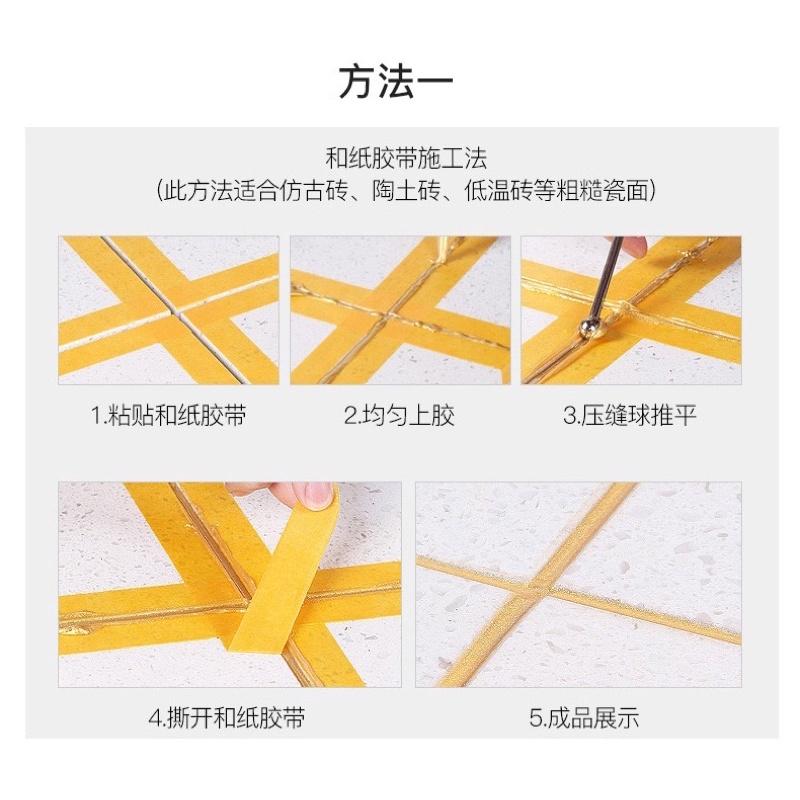 方法一

和纸胶带施工法
(此方法适合仿古砖、陶土砖、低温砖等粗糙瓷面)

1.粘贴和纸胶带

2.均匀上胶

3.压缝球推平

4.撕开和纸胶带

5.成品展示