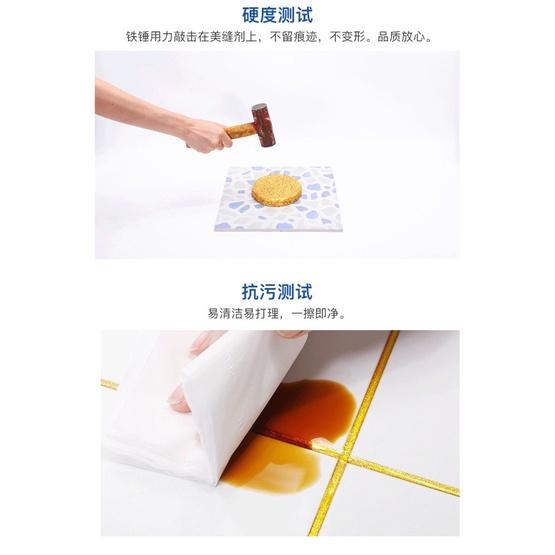 硬度测试

铁锤用力敲击在美缝剂上，不留痕迹，不变形。品质放心。

抗污测试

易清洁易打理，一擦即净。