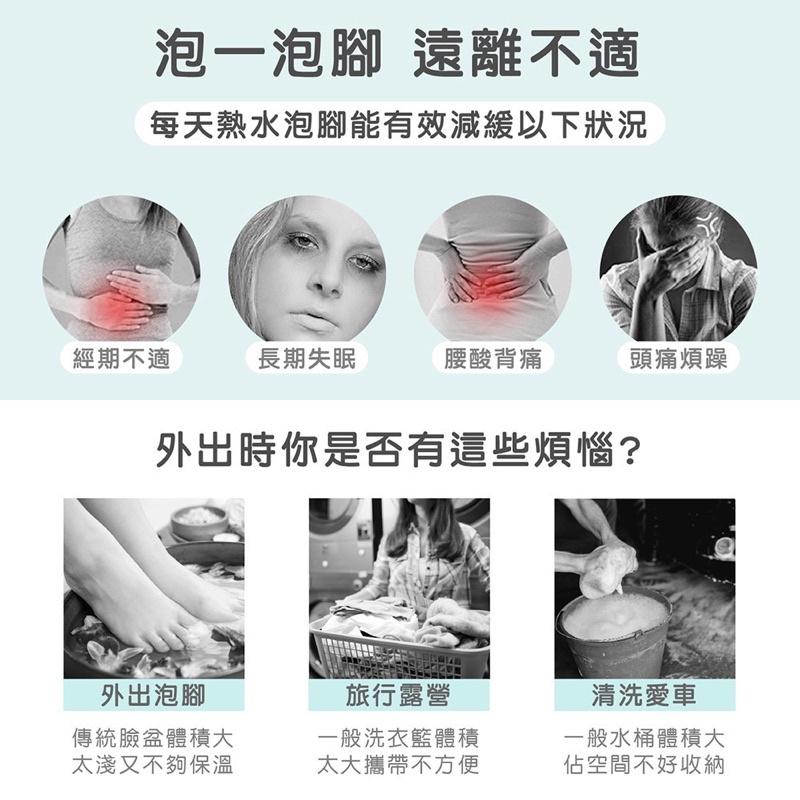 泡一泡腳 遠離不適

每天熱水泡腳能有效減緩以下狀況

經期不適

長期失眠

腰酸背痛

頭痛煩躁

外出時你是否有這些煩惱?

外出泡腳

傳統臉盆體積大 太淺又不夠保溫

旅行露營

一般洗衣籃體積 太大攜帶不方便

清洗愛車

一般水桶體積大 佔空間不好收納