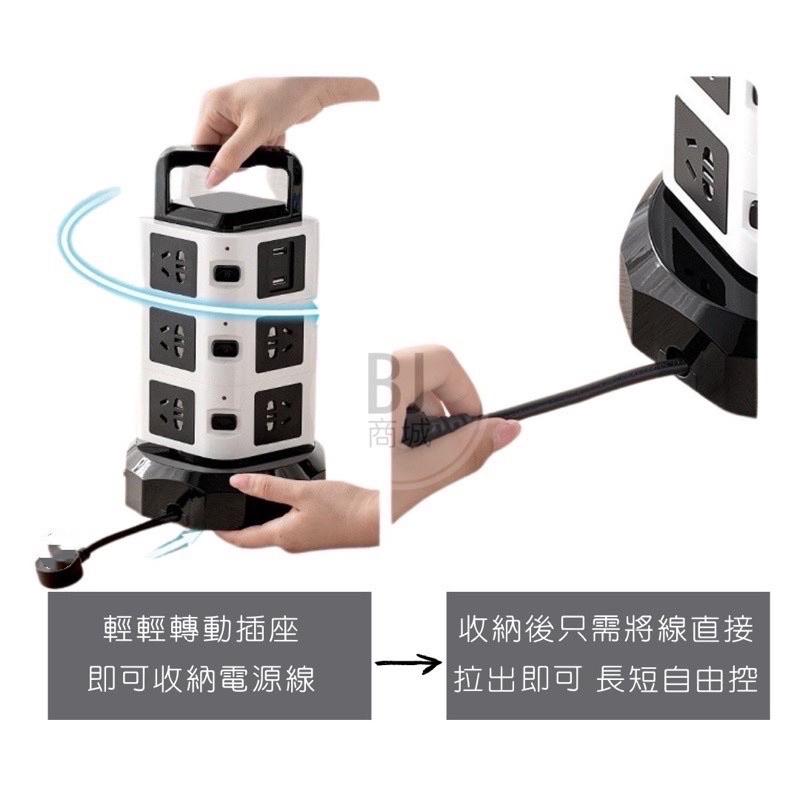 BJ
商城

輕輕轉動插座
即可收納電源線

收納後只需將線直接
拉出即可 長短自由控