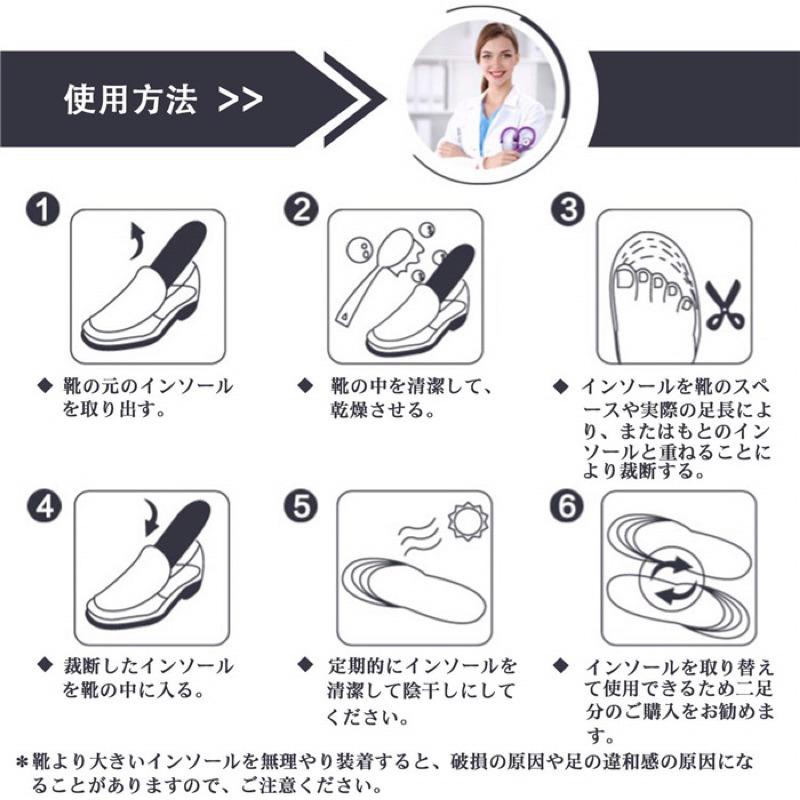 使用方法 >>

1
◆ 靴の元のインソールを取り出す。

2
◆ 靴の中を清潔して、乾燥させる。

3
◆ インソールを靴のスペースや実際の足長により、またはもとのインソールと重ねることにより裁断する。

4
◆ 裁断したインソールを靴の中に入る。

5
◆ 定期的にインソールを清潔して陰干しにしてください。

6
◆ インソールを取り替えて使用できるため二足分のご購入をお勧めます。

＊靴より大きいインソールを無理やり装着すると、破損の原因や足の違和感の原因になることがありますので、ご注意ください。