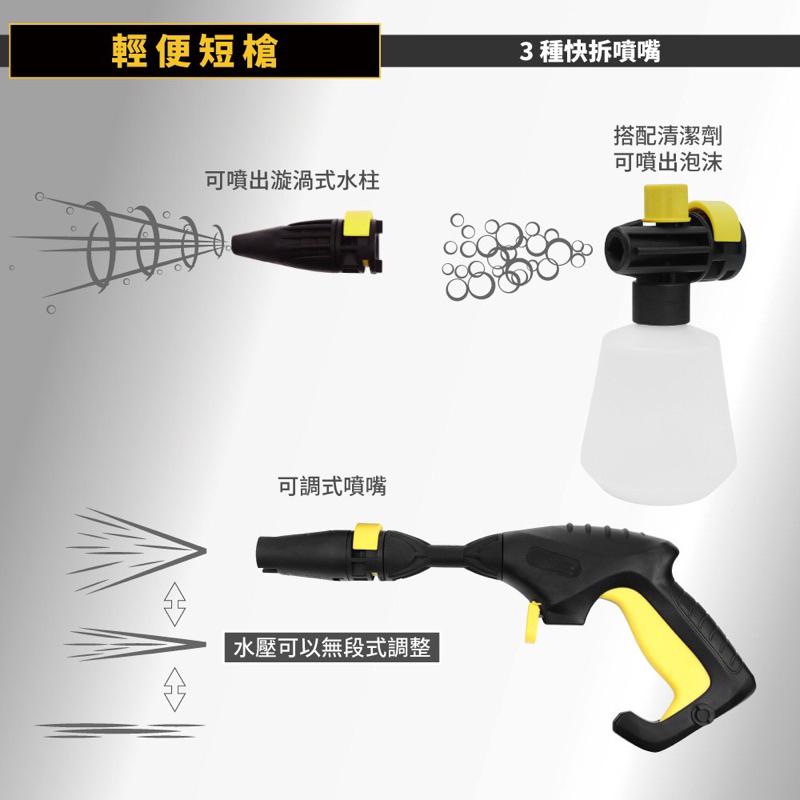 輕便短槍

3 種快拆噴嘴

可噴出漩渦式水柱

搭配清潔劑
可噴出泡沫

可調式噴嘴

水壓可以無段式調整