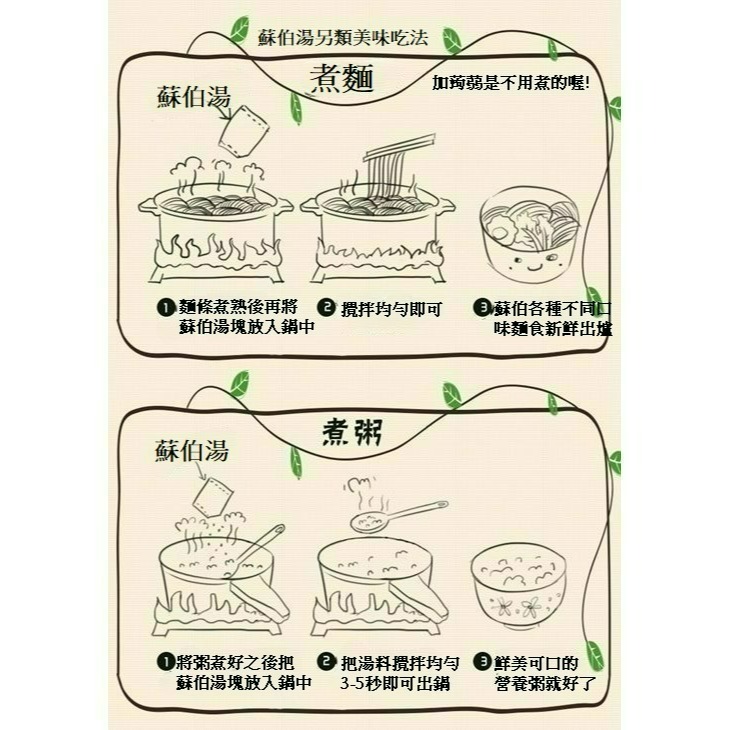 蘇伯湯另類美味吃法

煮麵

加蒟蒻是不用煮的喔!

蘇伯湯

❶ 麵條煮熟後再將蘇伯湯塊放入鍋中

❷ 攪拌均勻即可

❸ 蘇伯各種不同口味麵食新鮮出爐

煮粥

蘇伯湯

❶ 將粥煮好之後把蘇伯湯塊放入鍋中

❷ 把湯料攪拌均勻3-5秒即可出鍋

❸ 鮮美可口的營養粥就好了