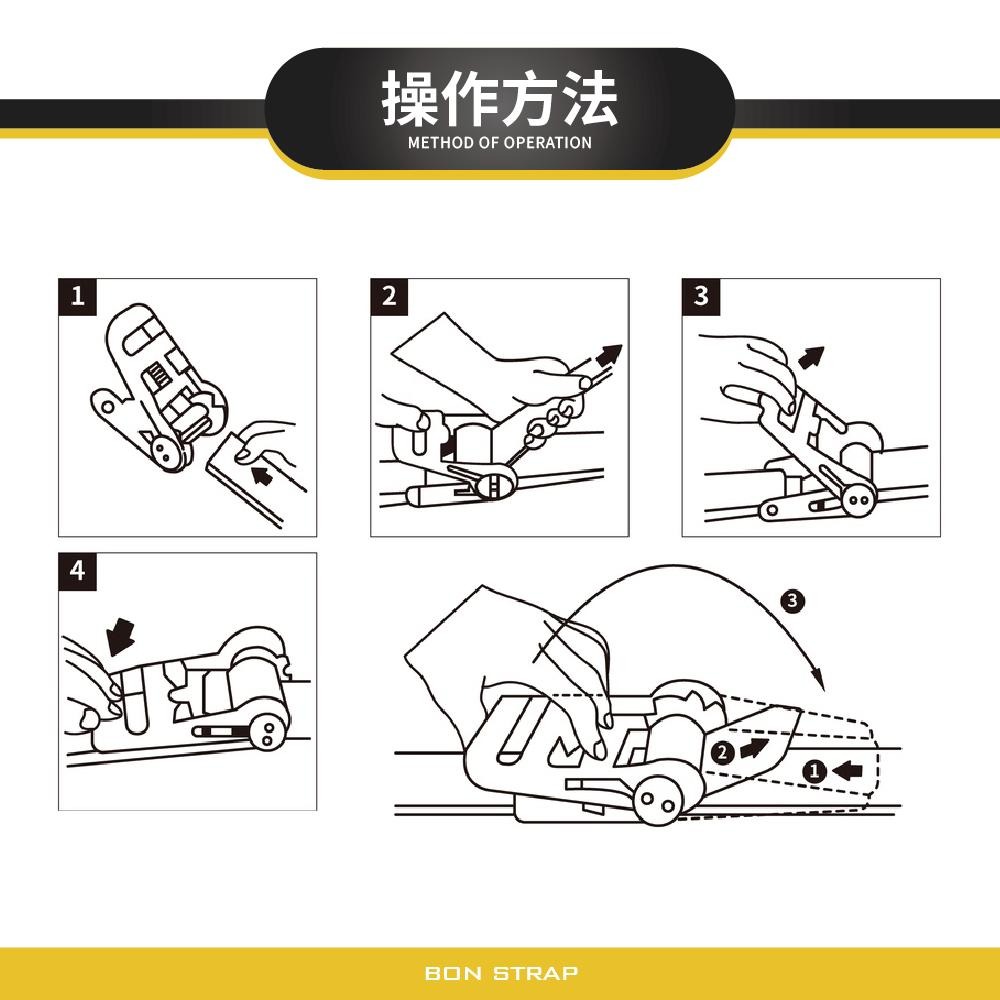 操作方法
METHOD OF OPERATION

1

2

3

4

3

2

1

BON STRAP