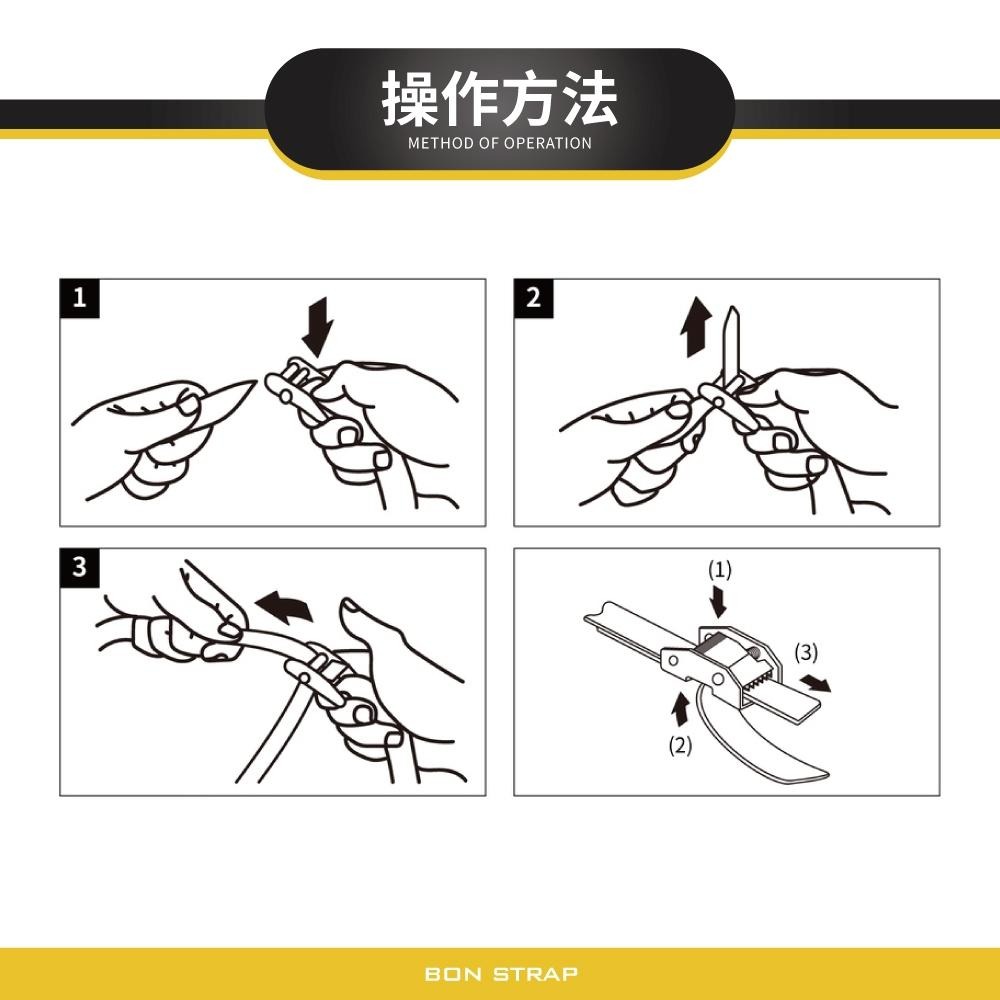 操作方法
METHOD OF OPERATION

1

2

3

(1)
(3)
(2)

BON STRAP