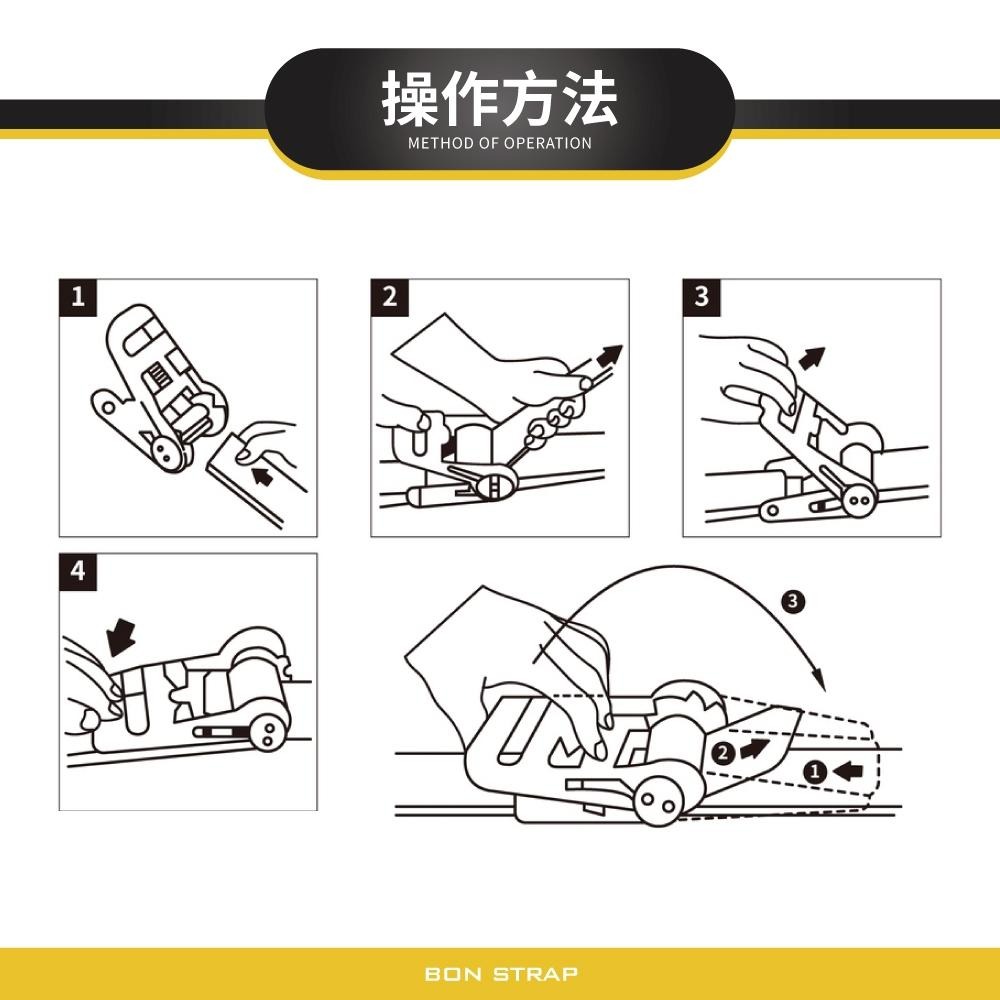 操作方法
METHOD OF OPERATION

1

2

3

4

3

2

1

BON STRAP