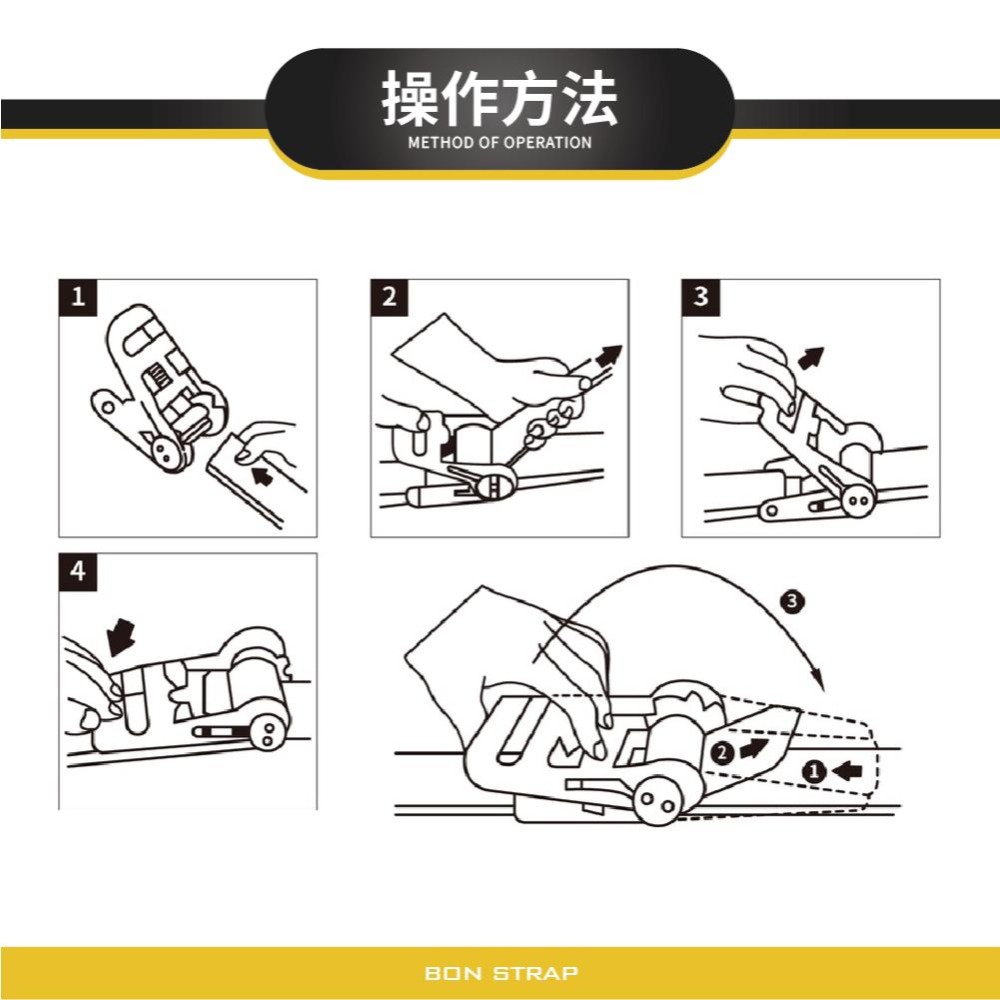 操作方法
METHOD OF OPERATION

1

2

3

4

3

2

1

BON STRAP