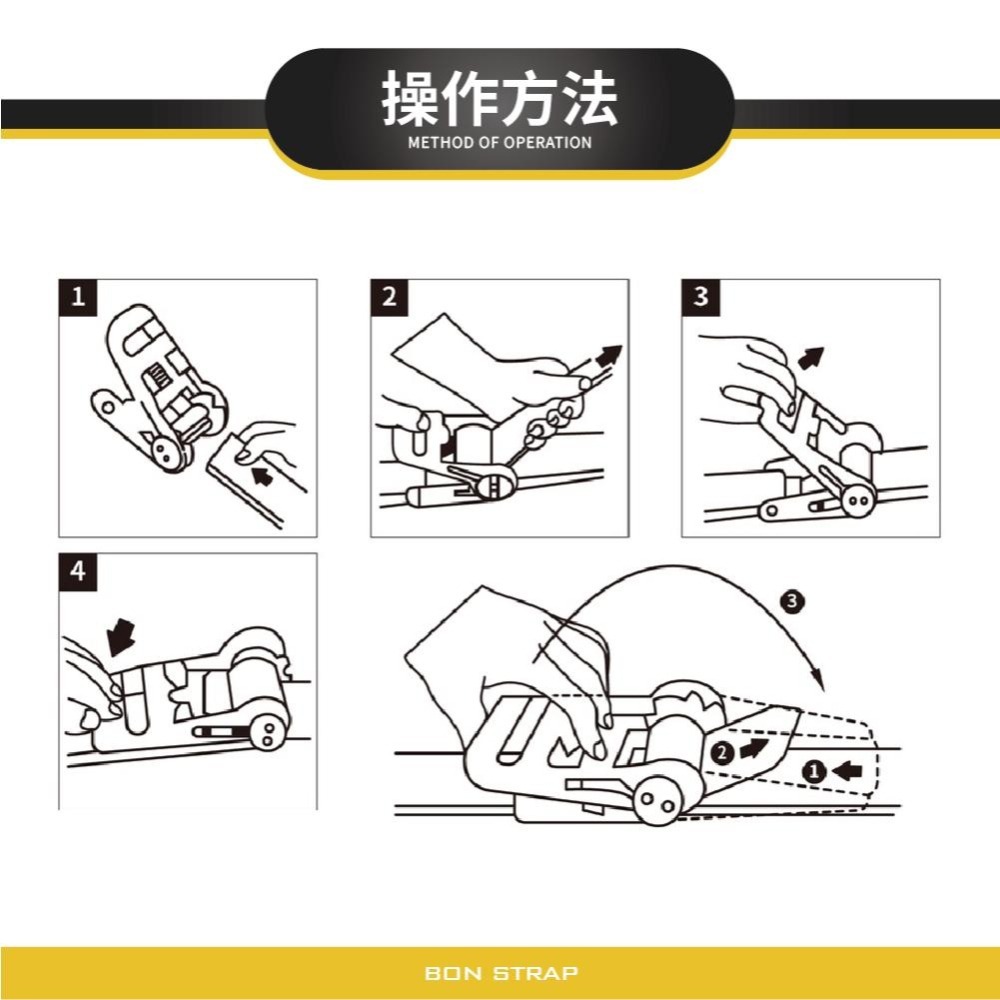 操作方法
METHOD OF OPERATION

1

2

3

4

3

2

1

BON STRAP