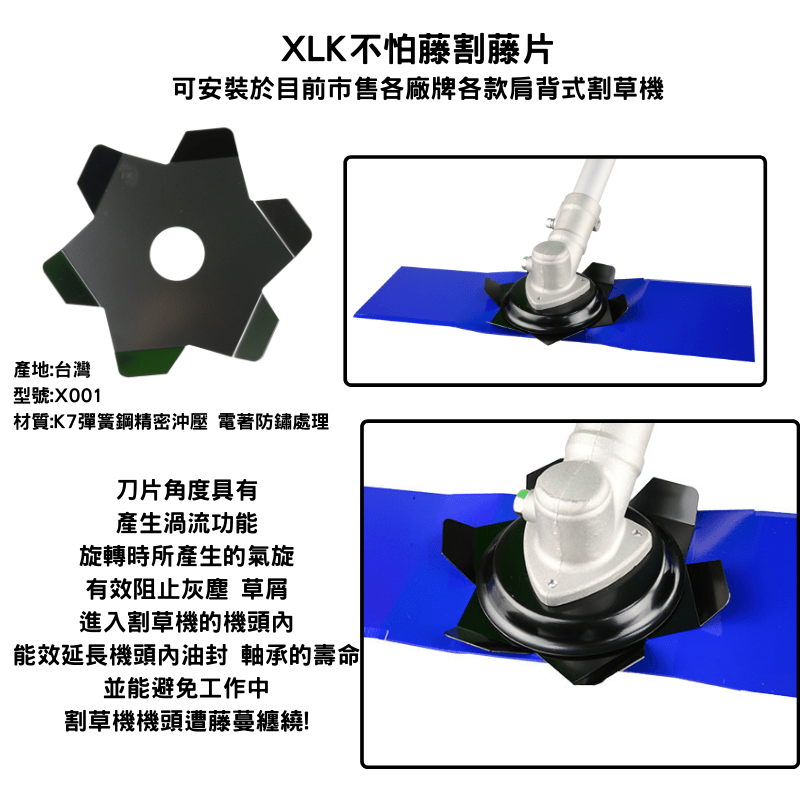 XLK不怕藤割藤片
可安裝於目前市售各廠牌各款肩背式割草機

產地:台灣
型號:X001
材質:K7彈簧鋼精密沖壓 電著防鏽處理

刀片角度具有
產生渦流功能
旋轉時所產生的氣旋
有效阻止灰塵 草屑
進入割草機的機頭內
能效延長機頭內油封 軸承的壽命
並能避免工作中
割草機機頭遭藤蔓纏繞!