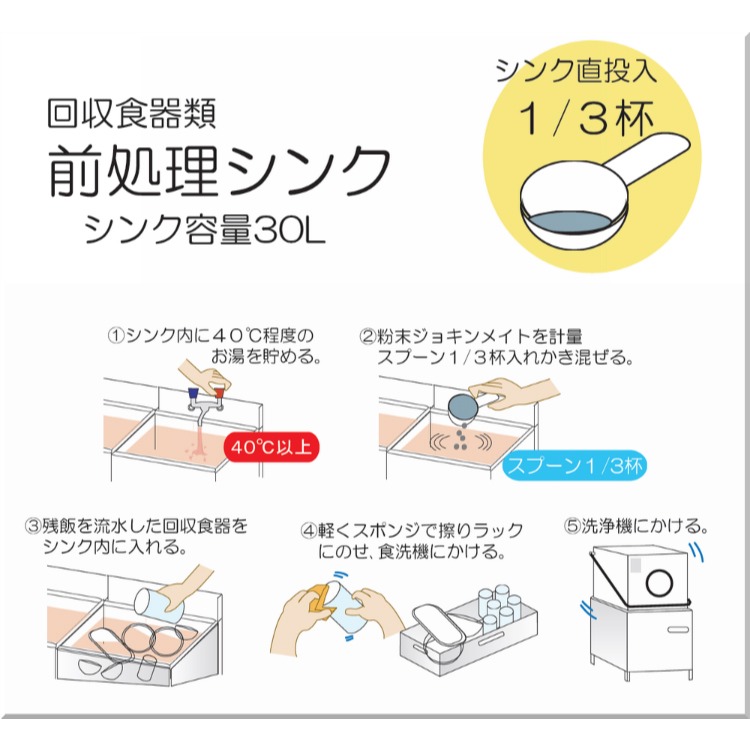 回収食器類
前処理シンク
シンク容量30L

シンク直投入
1/3杯

①シンク内に40℃程度のお湯を貯める。

40℃以上

②粉末ジョキンメイトを計量スプーン1/3杯入れかき混ぜる。

スプーン1/3杯

③残飯を流水した回収食器をシンク内に入れる。

④軽くスポンジで擦りラックにのせ、食洗機にかける。

⑤洗浄機にかける。