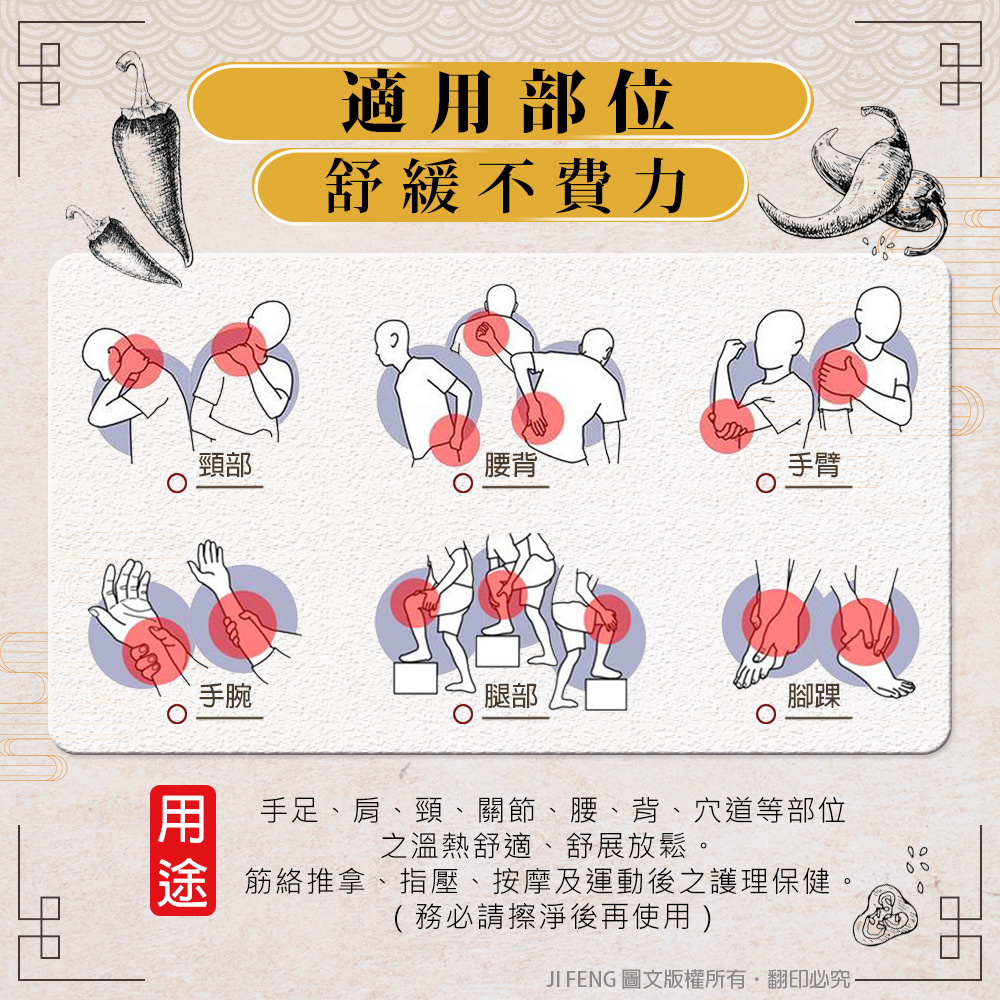 適用部位
舒緩不費力

頸部
腰背
手臂
手腕
腿部
腳踝

用途

手足、肩、頸、關節、腰、背、穴道等部位之溫熱舒適、舒展放鬆。
筋絡推拿、指壓、按摩及運動後之護理保健。
（務必請擦淨後再使用）

JI FENG 圖文版權所有・翻印必究