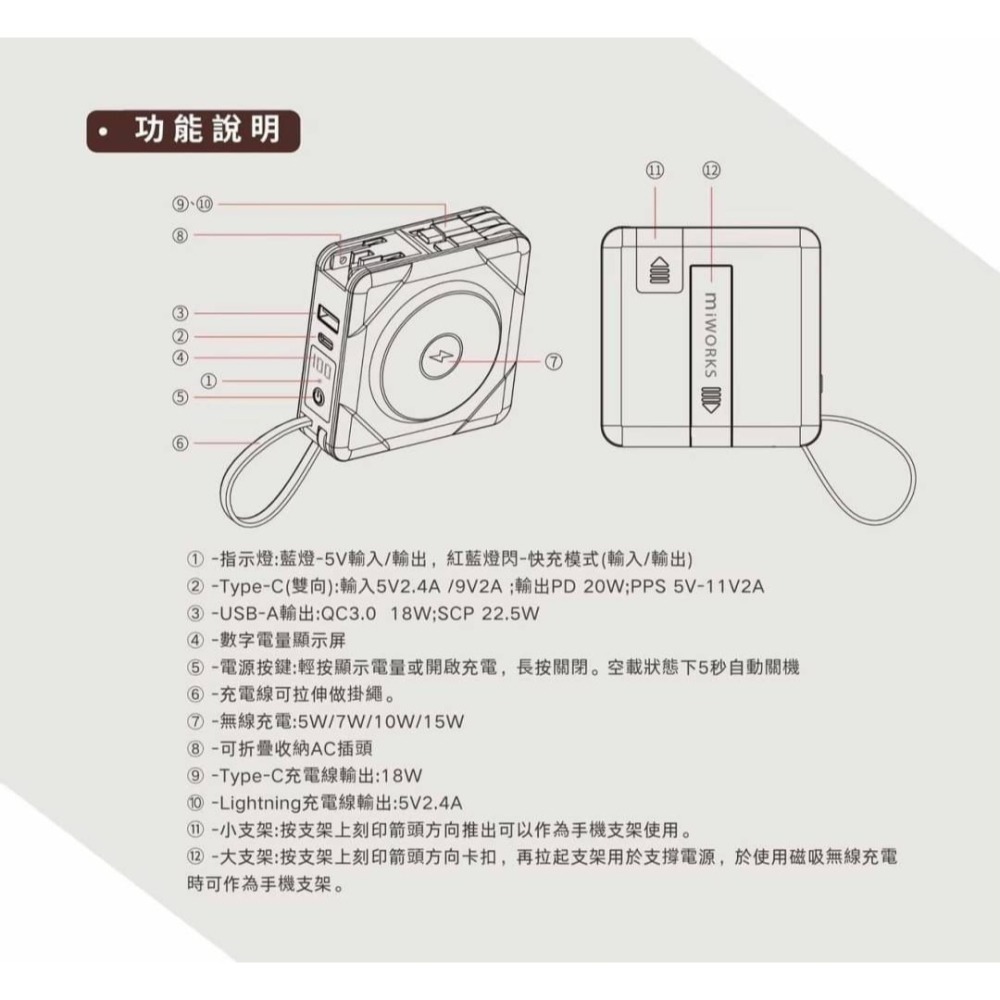 • 功能說明

⑨、⑩
⑧
③
②
④
①
⑤
⑥
⑦
⑪
⑫
miWORKS

① -指示燈:藍燈-5V輸入/輸出，紅藍燈閃-快充模式(輸入/輸出)
② -Type-C(雙向):輸入5V2.4A /9V2A ;輸出PD 20W;PPS 5V-11V2A
③ -USB-A輸出:QC3.0 18W;SCP 22.5W
④ -數字電量顯示屏
⑤ -電源按鍵:輕按顯示電量或開啟充電，長按關閉。空載狀態下5秒自動關機
⑥ -充電線可拉伸做掛繩。
⑦ -無線充電:5W/7W/10W/15W
⑧ -可折疊收納AC插頭
⑨ -Type-C充電線輸出:18W
⑩ -Lightning充電線輸出:5V2.4A
⑪ -小支架:按支架上刻印箭頭方向推出可以作為手機支架使用。
⑫ -大支架:按支架上刻印箭頭方向卡扣，再拉起支架用於支撐電源，於使用磁吸無線充電時可作為手機支架。