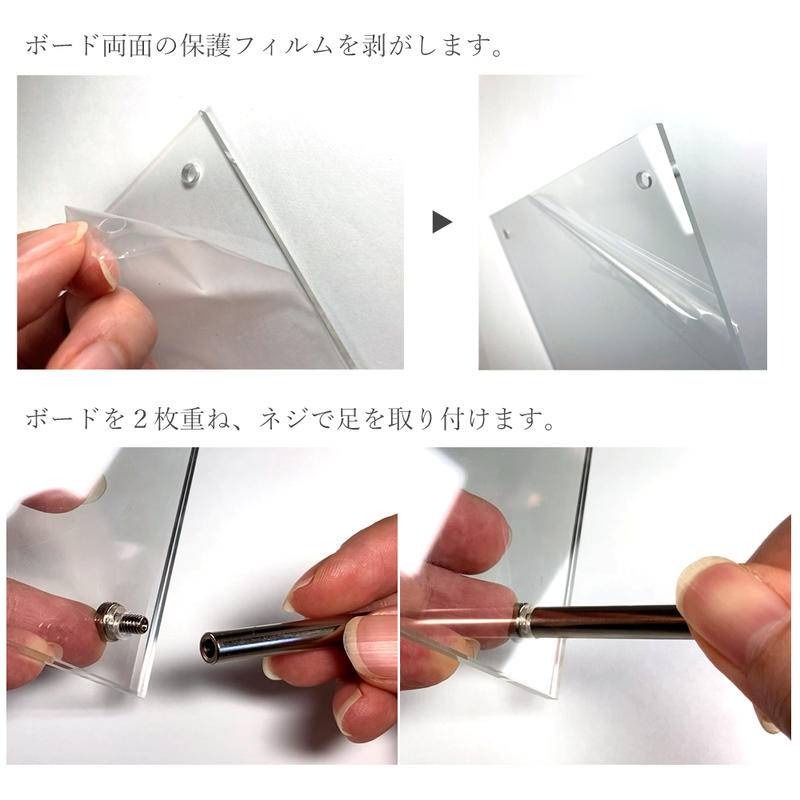 ボード両面の保護フィルムを剥がします。

ボードを２枚重ね、ネジで足を取り付けます。