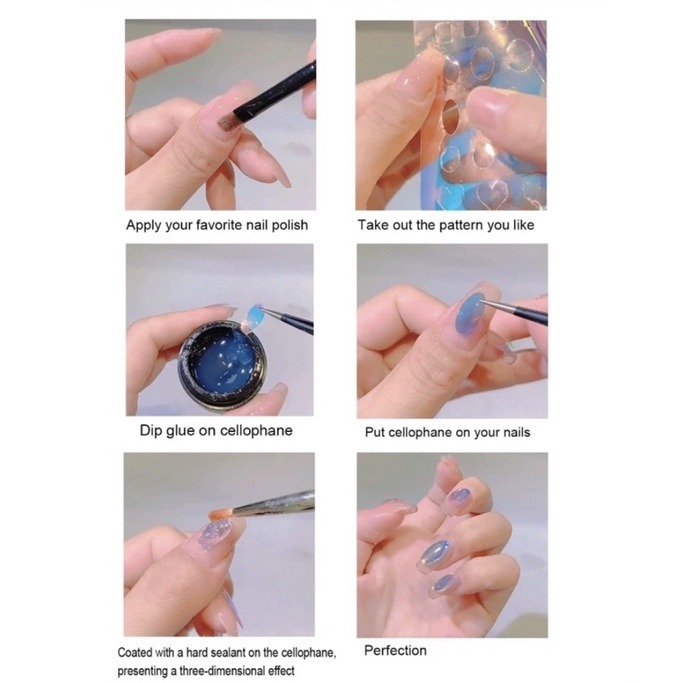 Apply your favorite nail polish

Take out the pattern you like

Dip glue on cellophane

Put cellophane on your nails

Coated with a hard sealant on the cellophane, presenting a three-dimensional effect

Perfection