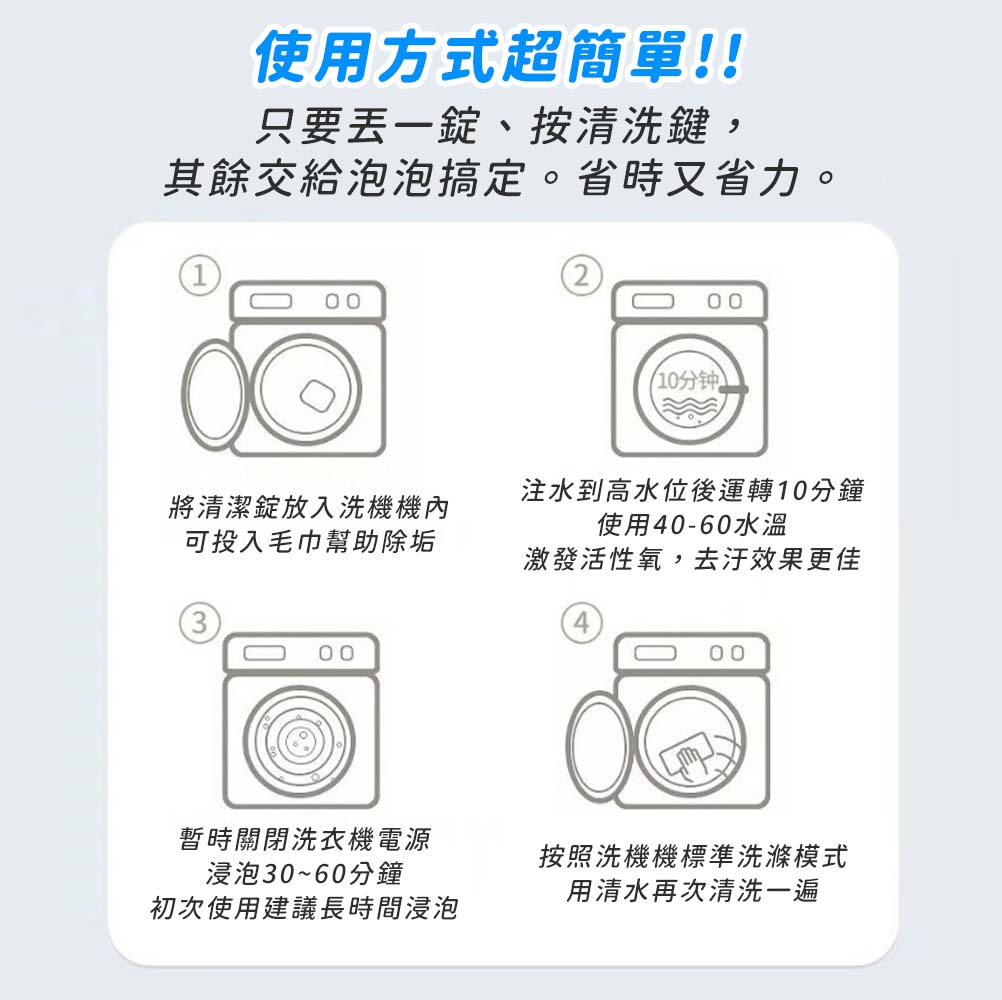 使用方式超簡單!!

只要丟一錠、按清洗鍵，
其餘交給泡泡搞定。省時又省力。

①

將清潔錠放入洗機機內
可投入毛巾幫助除垢

②

10分钟

注水到高水位後運轉10分鐘
使用40-60水溫
激發活性氧，去汙效果更佳

③

暫時關閉洗衣機電源
浸泡30~60分鐘
初次使用建議長時間浸泡

④

按照洗機機標準洗滌模式
用清水再次清洗一遍