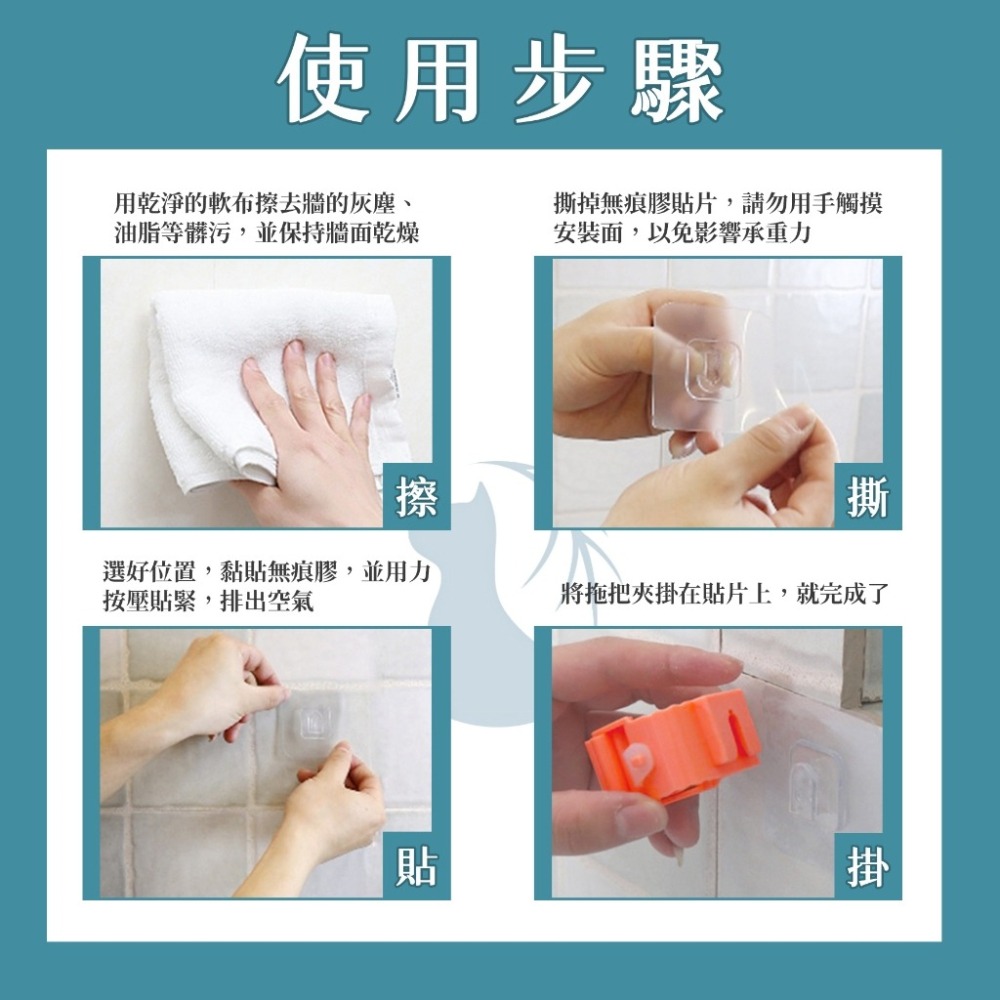 使用步驟

用乾淨的軟布擦去牆的灰塵、油脂等髒污，並保持牆面乾燥

擦

撕掉無痕膠貼片，請勿用手觸摸安裝面，以免影響承重力

撕

選好位置，黏貼無痕膠，並用力按壓貼緊，排出空氣

貼

將拖把夾掛在貼片上，就完成了

掛