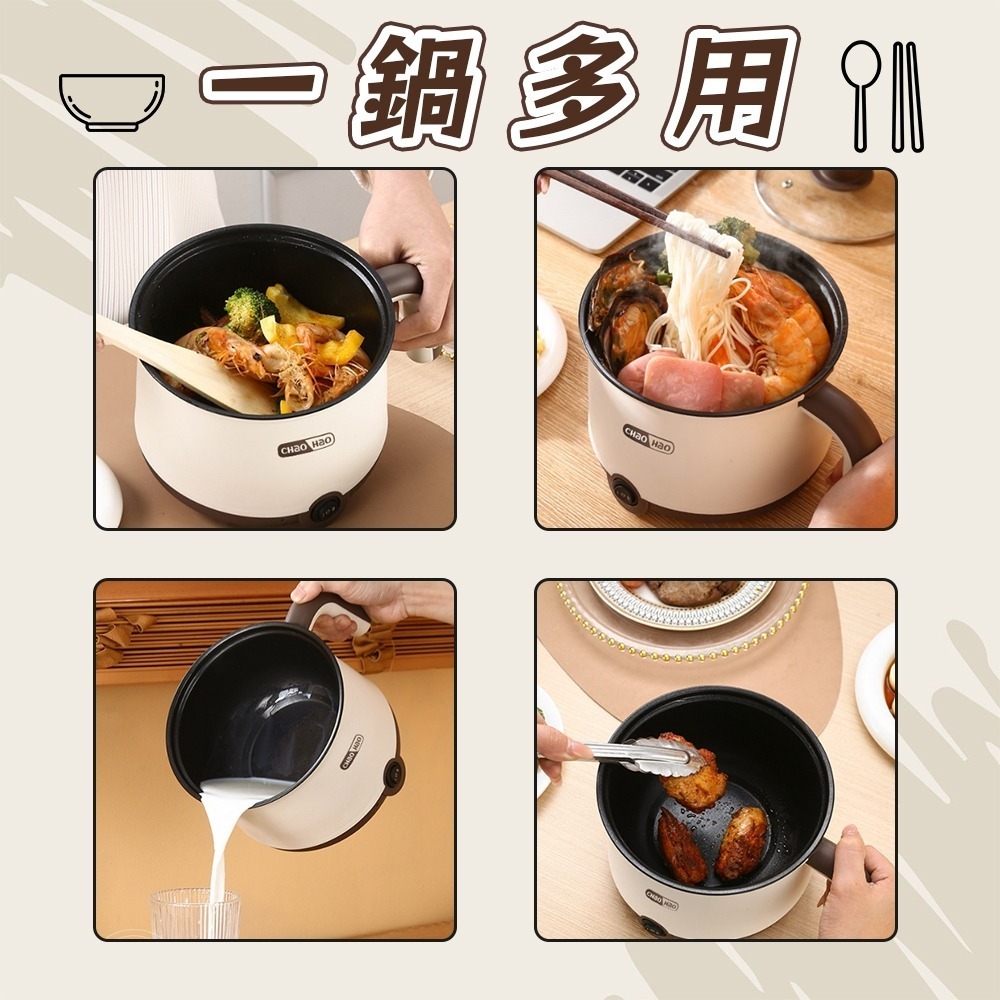 一鍋多用

CHAO HAO

CHAO HAO

CHAO HAO

CHAO HAO