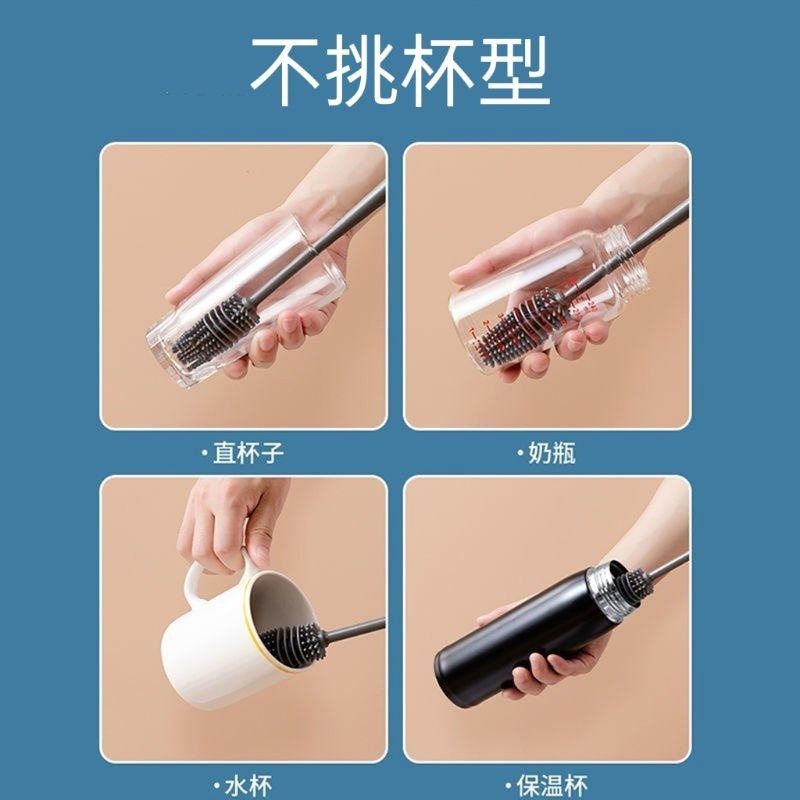 不挑杯型

·直杯子

·奶瓶

·水杯

·保温杯