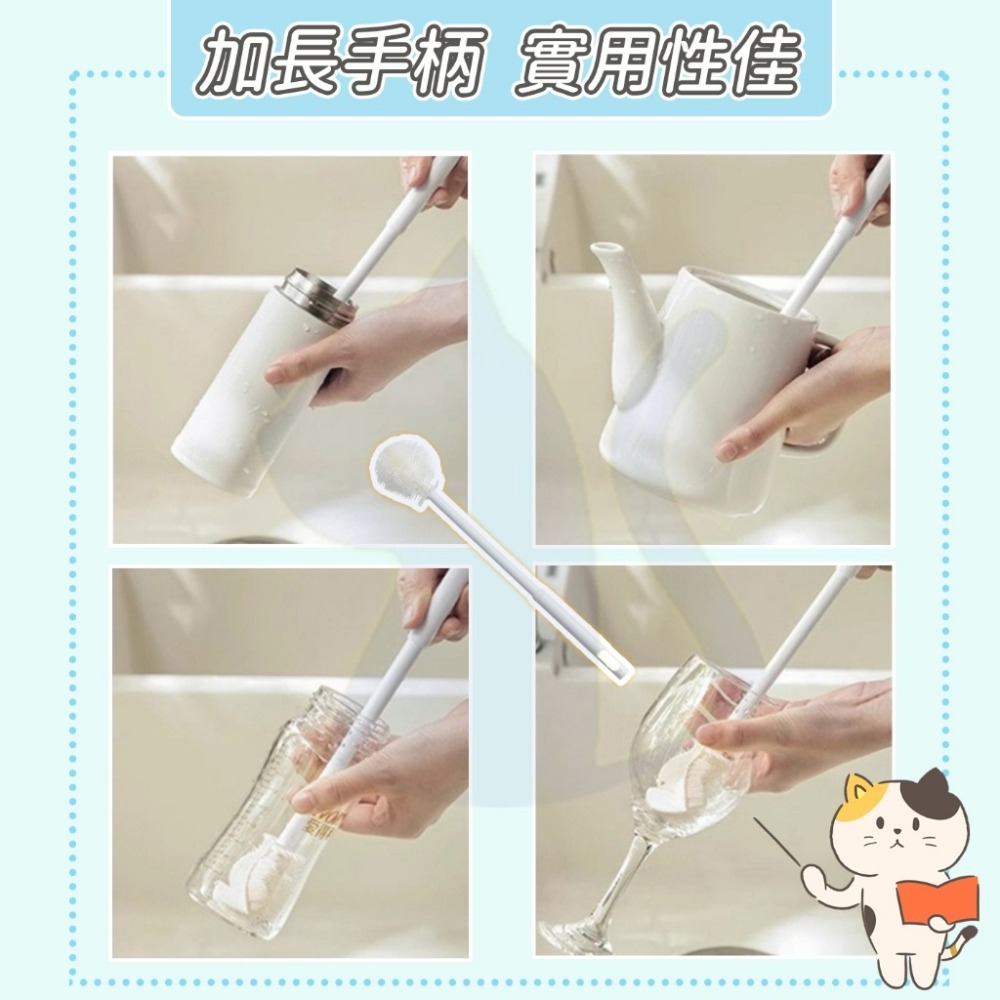 加長手柄 實用性佳