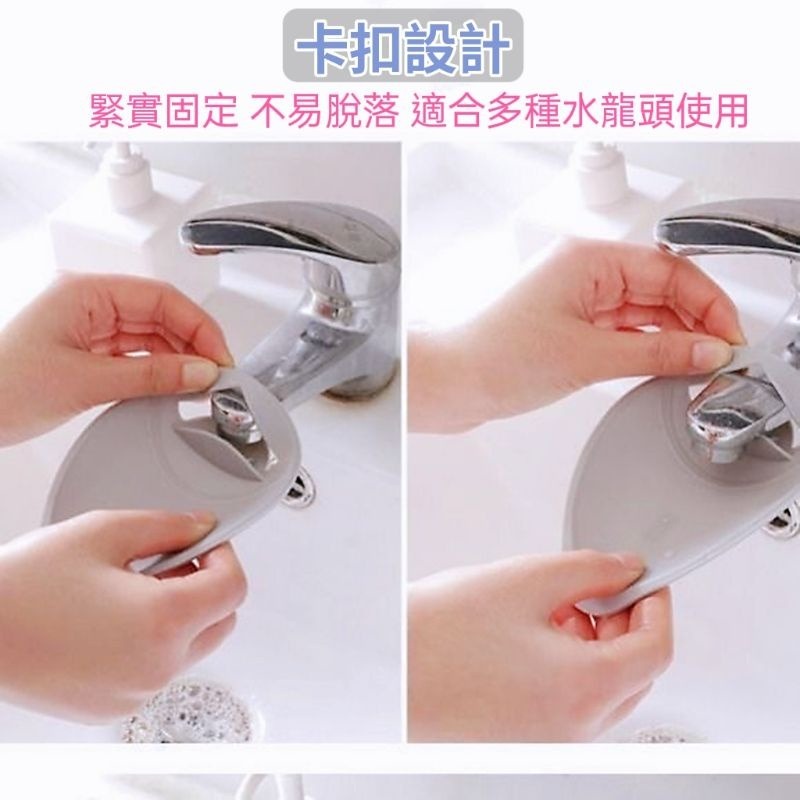 卡扣設計

緊實固定 不易脫落 適合多種水龍頭使用