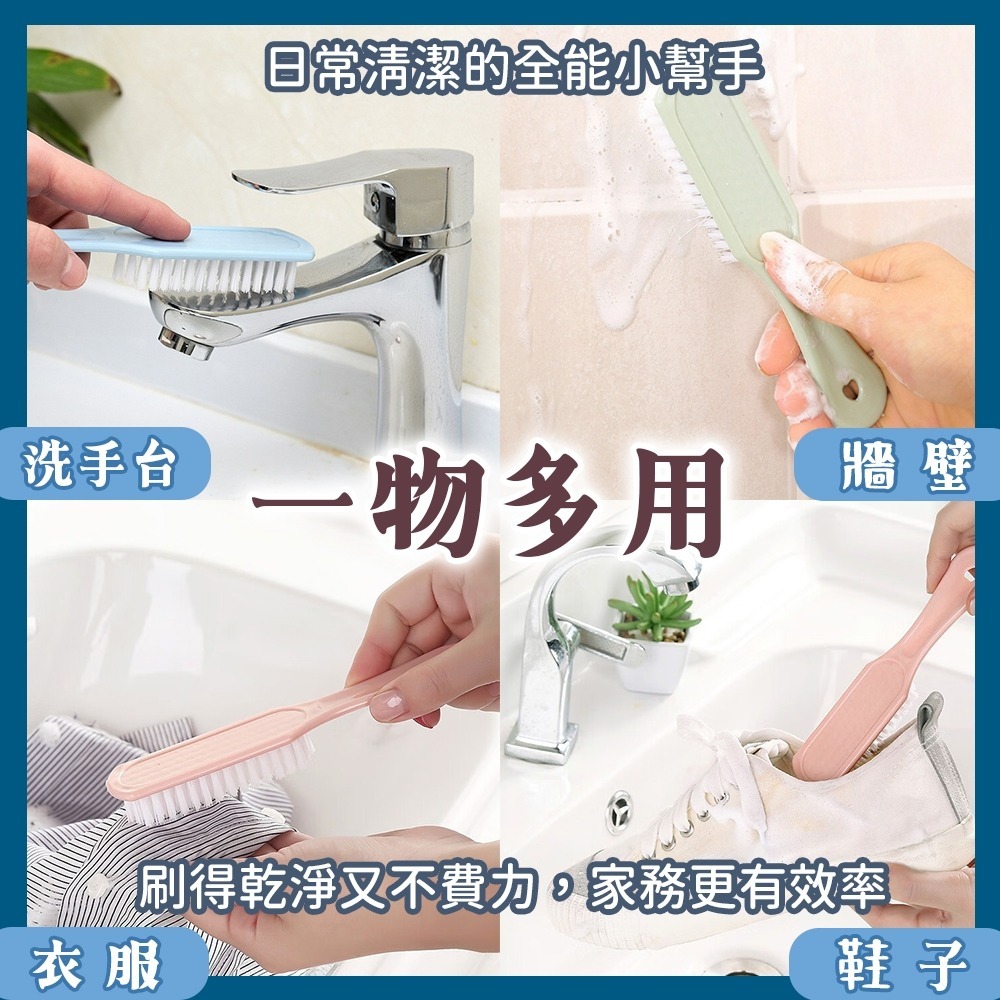 日常清潔的全能小幫手

洗手台

牆壁

一物多用

刷得乾淨又不費力，家務更有效率

衣服

鞋子