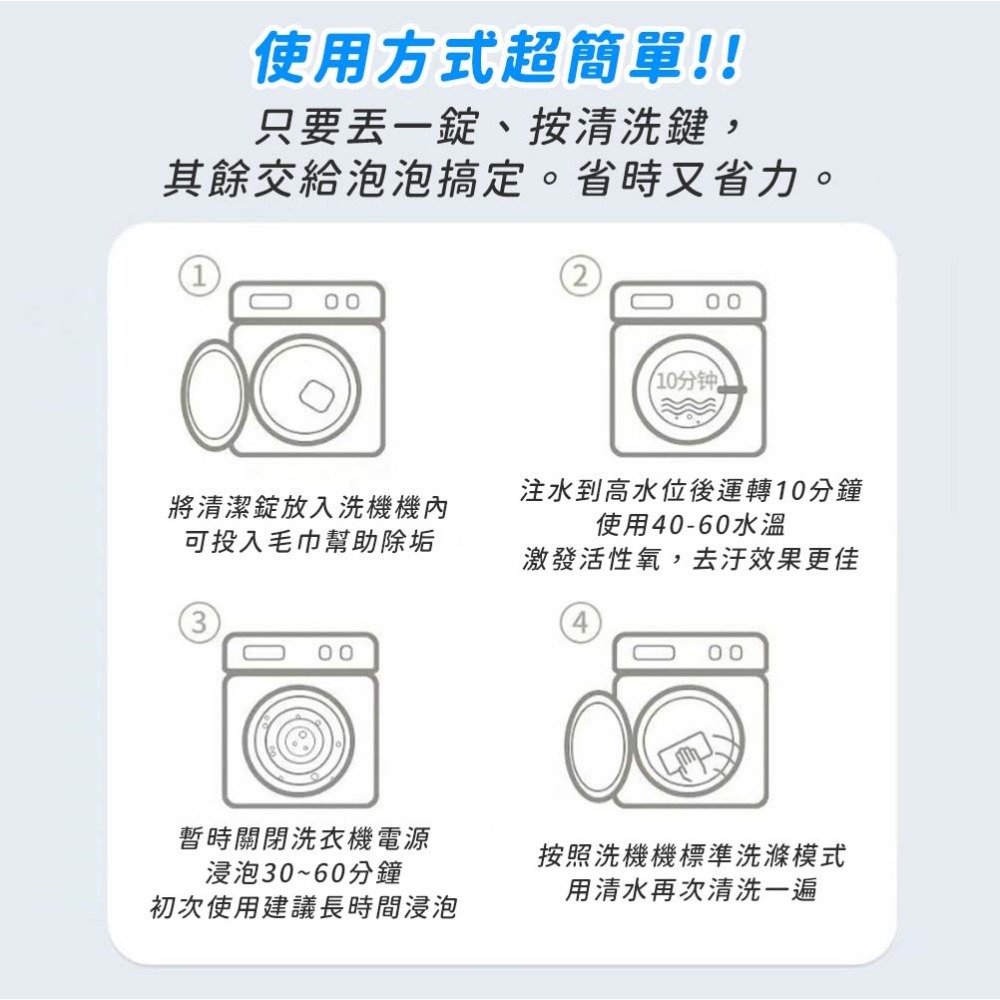 使用方式超簡單!!
只要丟一錠、按清洗鍵，
其餘交給泡泡搞定。省時又省力。

①

將清潔錠放入洗機機內
可投入毛巾幫助除垢

②

10分钟

注水到高水位後運轉10分鐘
使用40-60水溫
激發活性氧，去汙效果更佳

③

暫時關閉洗衣機電源
浸泡30~60分鐘
初次使用建議長時間浸泡

④

按照洗機機標準洗滌模式
用清水再次清洗一遍