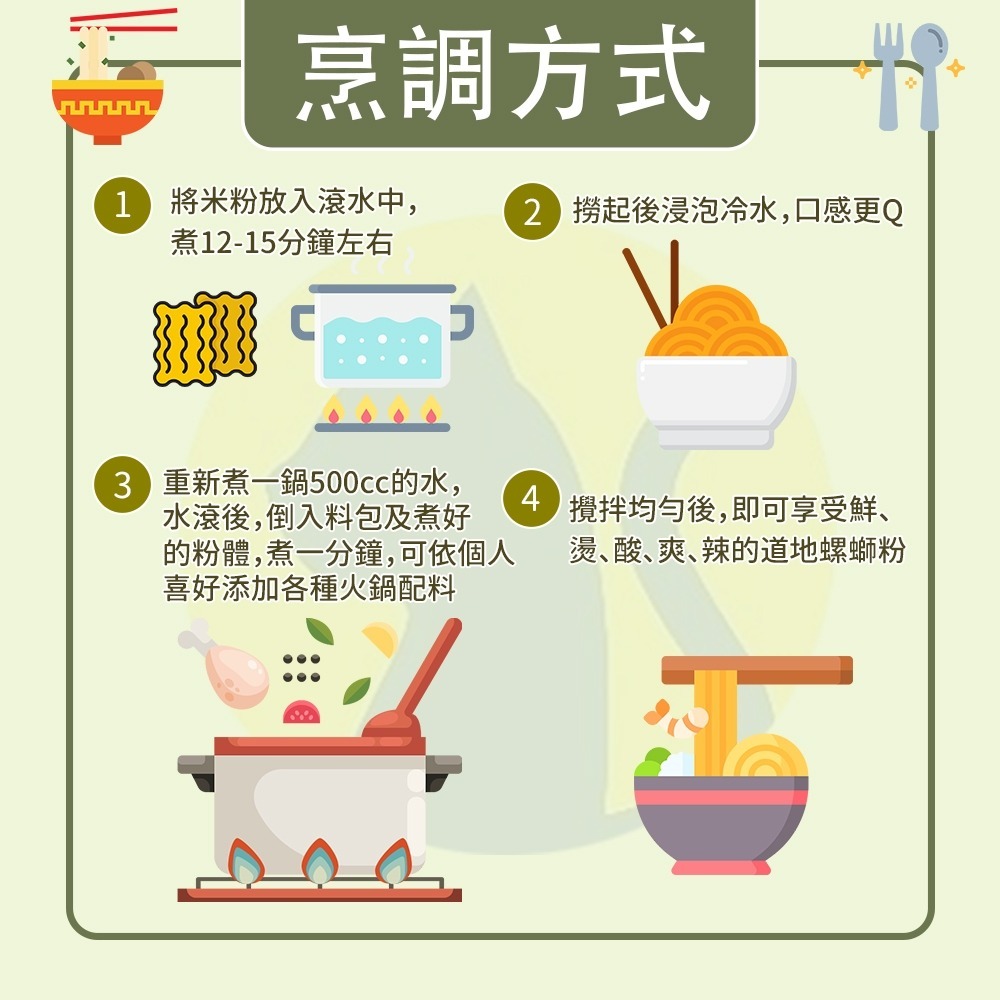 烹調方式

1 將米粉放入滾水中，煮12-15分鐘左右

2 撈起後浸泡冷水，口感更Q

3 重新煮一鍋500cc的水，水滾後，倒入料包及煮好的粉體，煮一分鐘，可依個人喜好添加各種火鍋配料

4 攪拌均勻後，即可享受鮮、燙、酸、爽、辣的道地螺螄粉