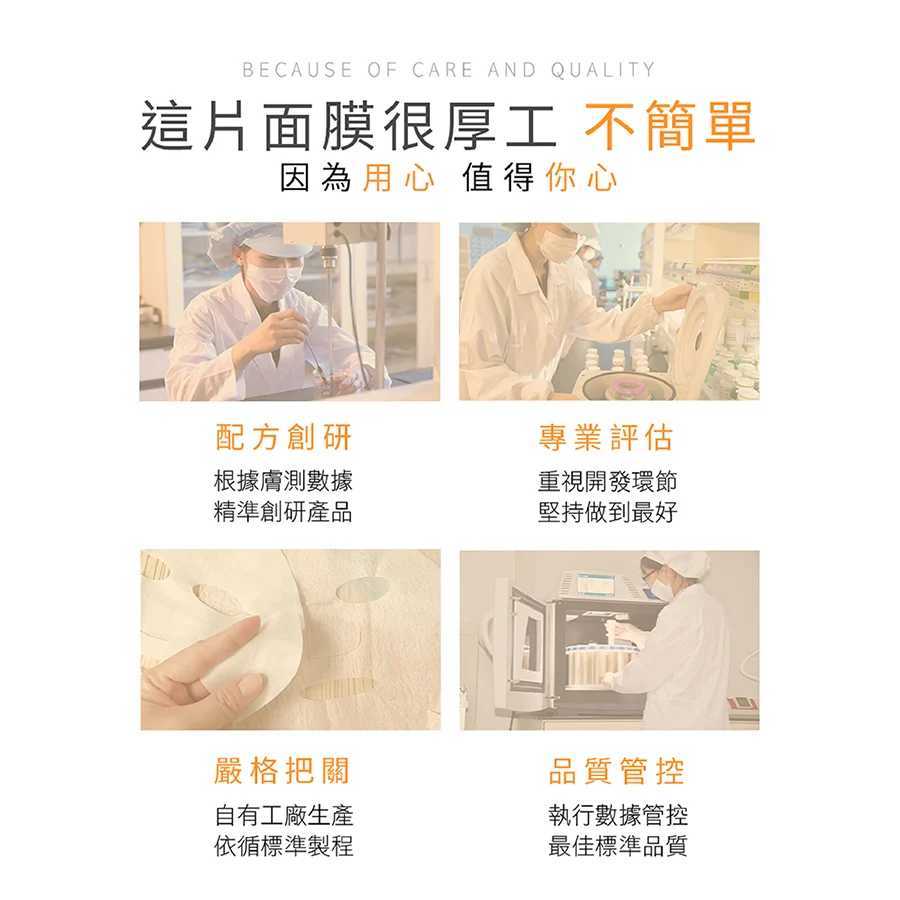 BECAUSE OF CARE AND QUALITY

這片面膜很厚工 不簡單

因為用心 值得你心

配方創研

根據膚測數據
精準創研產品

專業評估

重視開發環節
堅持做到最好

嚴格把關

自有工廠生產
依循標準製程

品質管控

執行數據管控
最佳標準品質