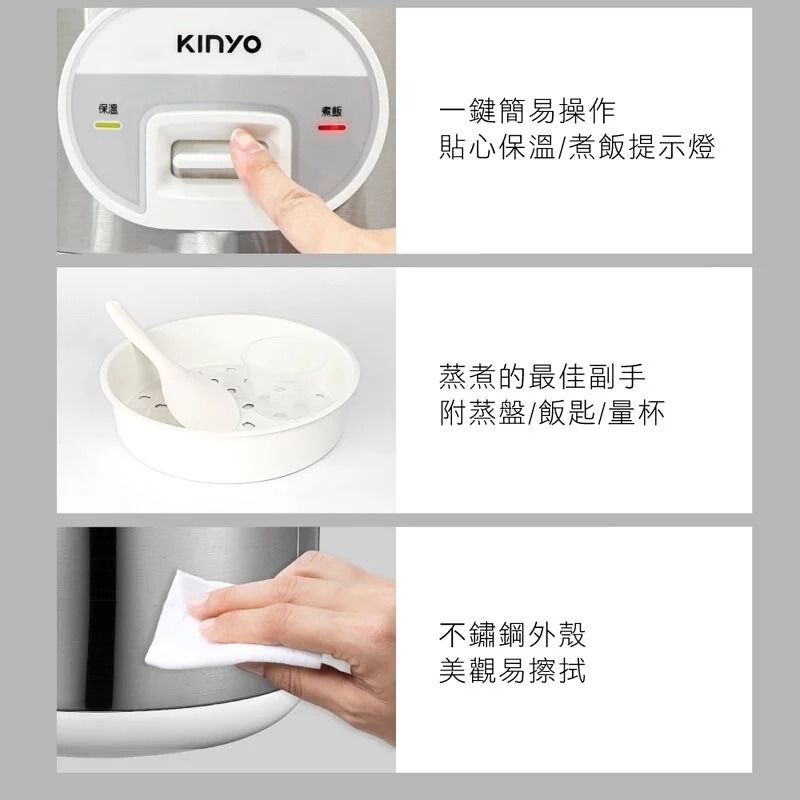 KINYO

保溫

煮飯

一鍵簡易操作
貼心保溫/煮飯提示燈

蒸煮的最佳副手
附蒸盤/飯匙/量杯

不鏽鋼外殼
美觀易擦拭