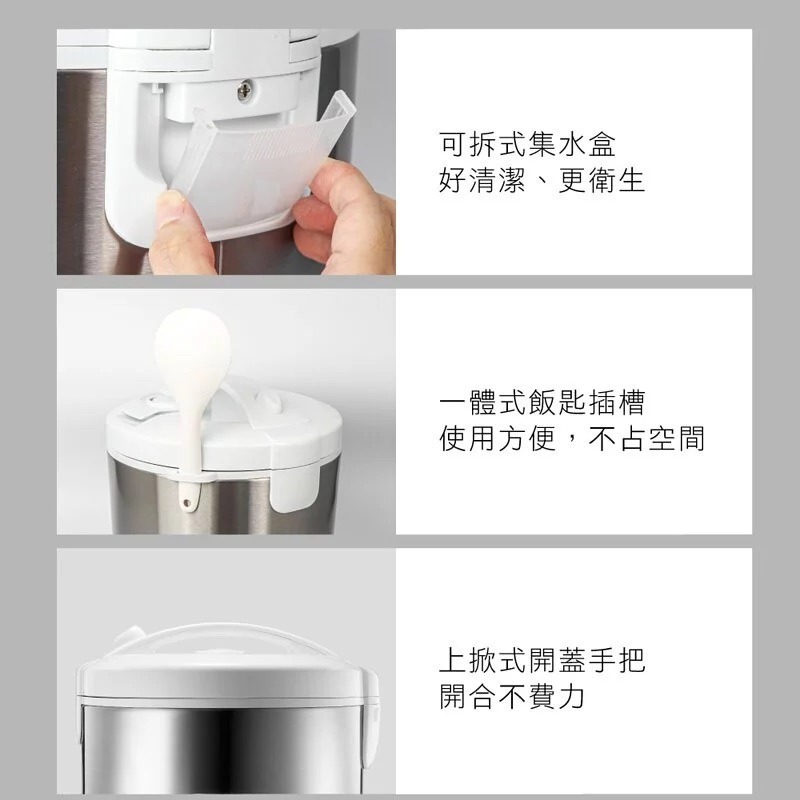 可拆式集水盒
好清潔、更衛生

一體式飯匙插槽
使用方便，不占空間

上掀式開蓋手把
開合不費力