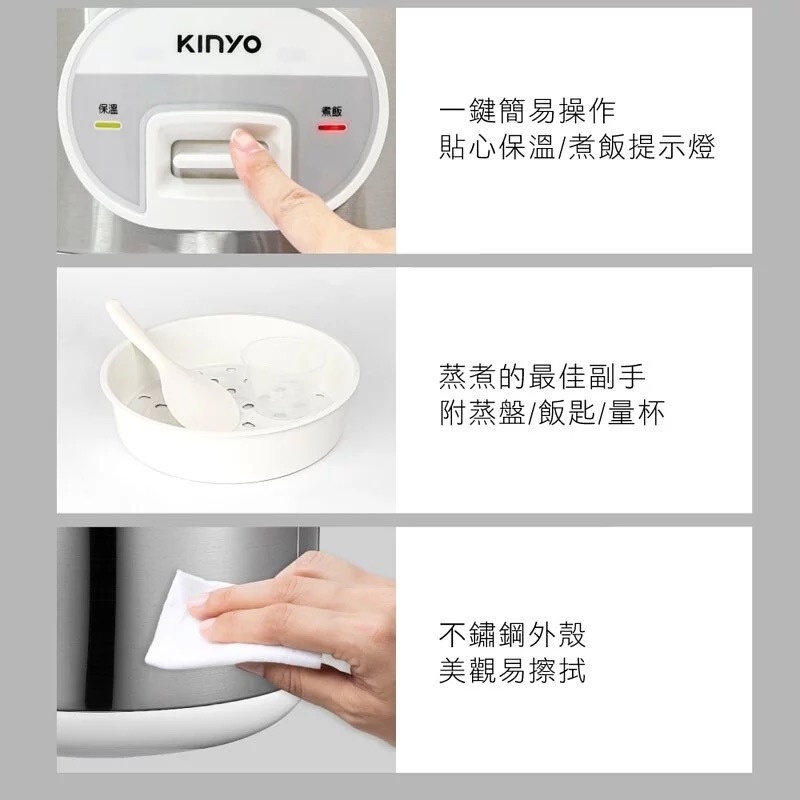 KINYO
保溫
煮飯

一鍵簡易操作
貼心保溫/煮飯提示燈

蒸煮的最佳副手
附蒸盤/飯匙/量杯

不鏽鋼外殼
美觀易擦拭