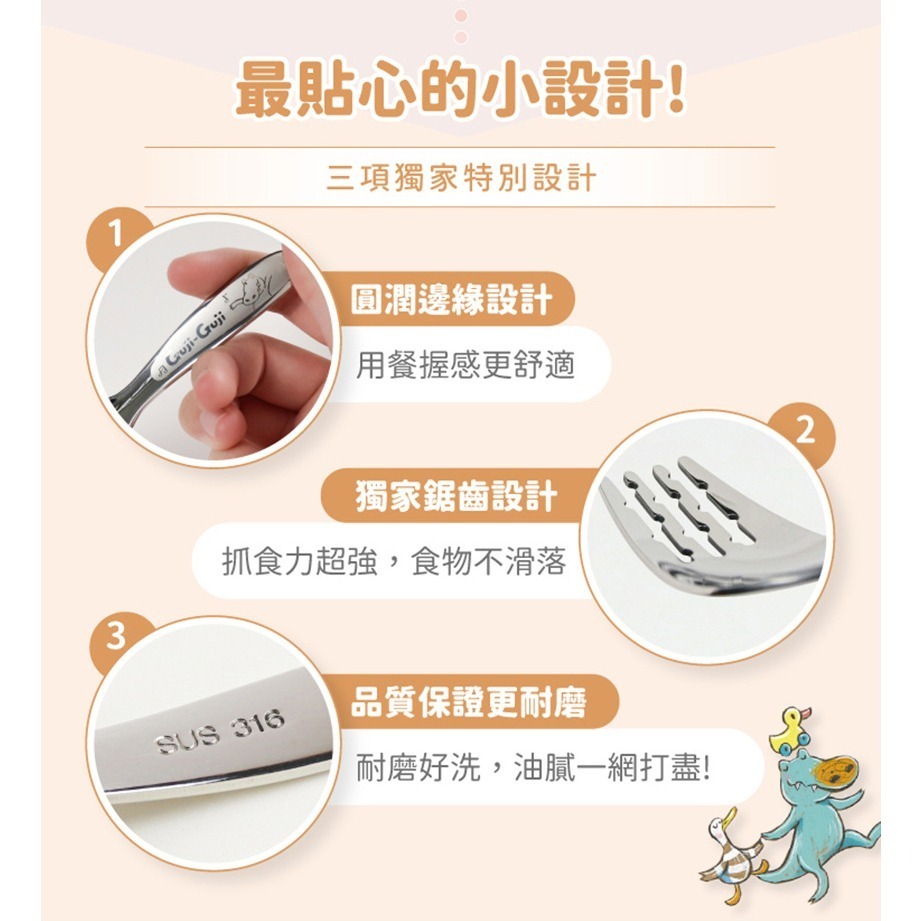 最貼心的小設計!

三項獨家特別設計

1

Guji-Guji

圓潤邊緣設計

用餐握感更舒適

2

獨家鋸齒設計

抓食力超強，食物不滑落

3

SUS 316

品質保證更耐磨

耐磨好洗，油膩一網打盡!