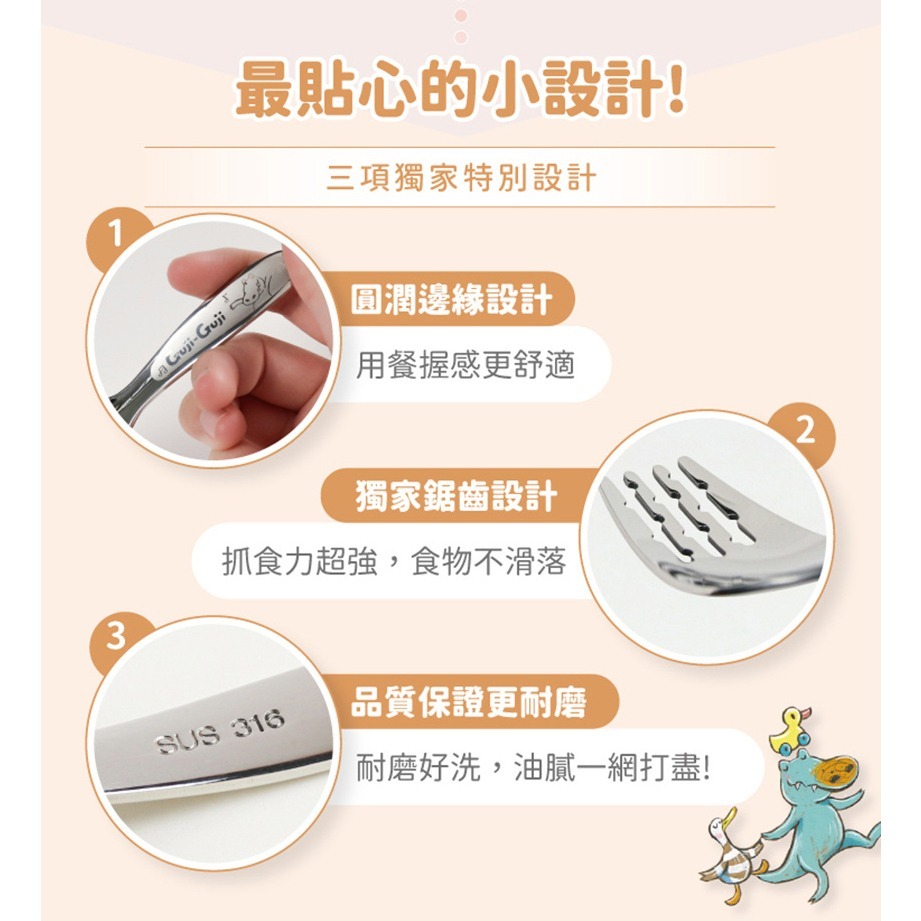 最貼心的小設計!

三項獨家特別設計

1

Guji-Guji

圓潤邊緣設計

用餐握感更舒適

2

獨家鋸齒設計

抓食力超強，食物不滑落

3

SUS 316

品質保證更耐磨

耐磨好洗，油膩一網打盡!