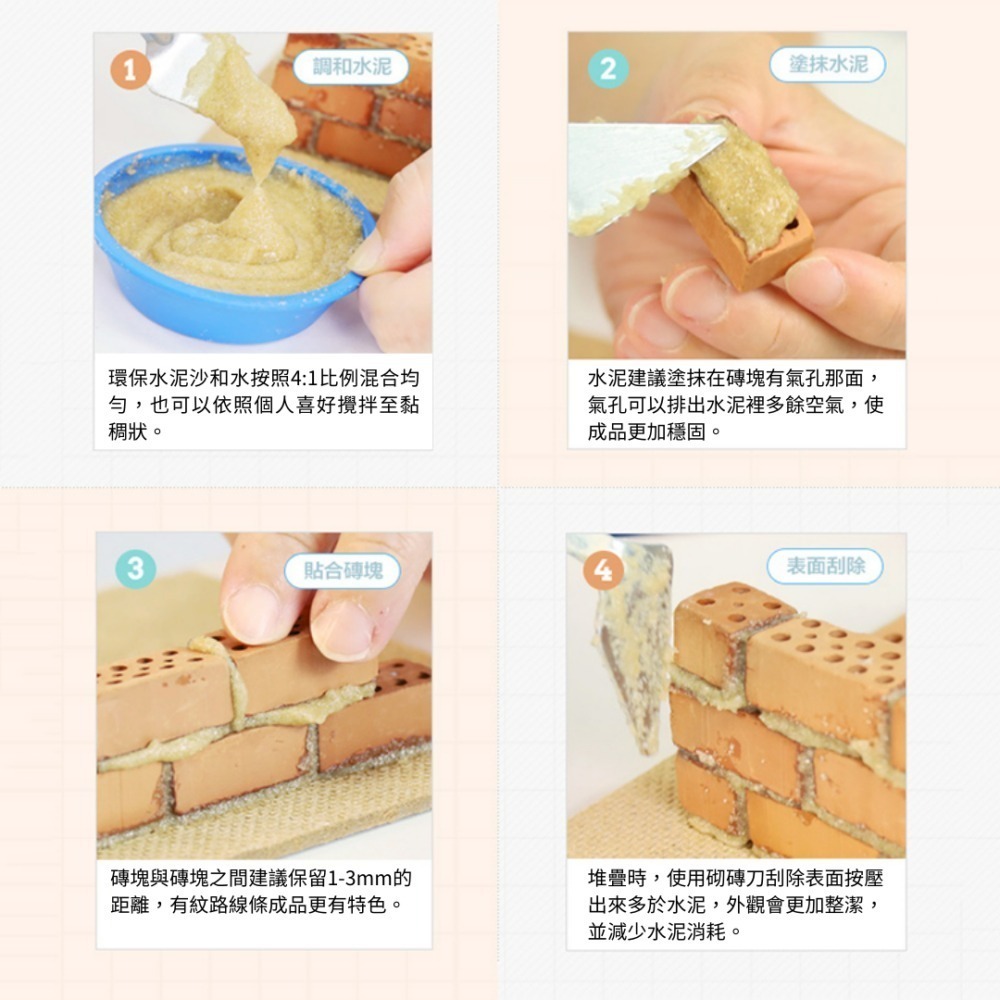 1
調和水泥

環保水泥沙和水按照4:1比例混合均勻，也可以依照個人喜好攪拌至黏稠狀。

2
塗抹水泥

水泥建議塗抹在磚塊有氣孔那面，氣孔可以排出水泥裡多餘空氣，使成品更加穩固。

3
貼合磚塊

磚塊與磚塊之間建議保留1-3mm的距離，有紋路線條成品更有特色。

4
表面刮除

堆疊時，使用砌磚刀刮除表面按壓出來多於水泥，外觀會更加整潔，並減少水泥消耗。