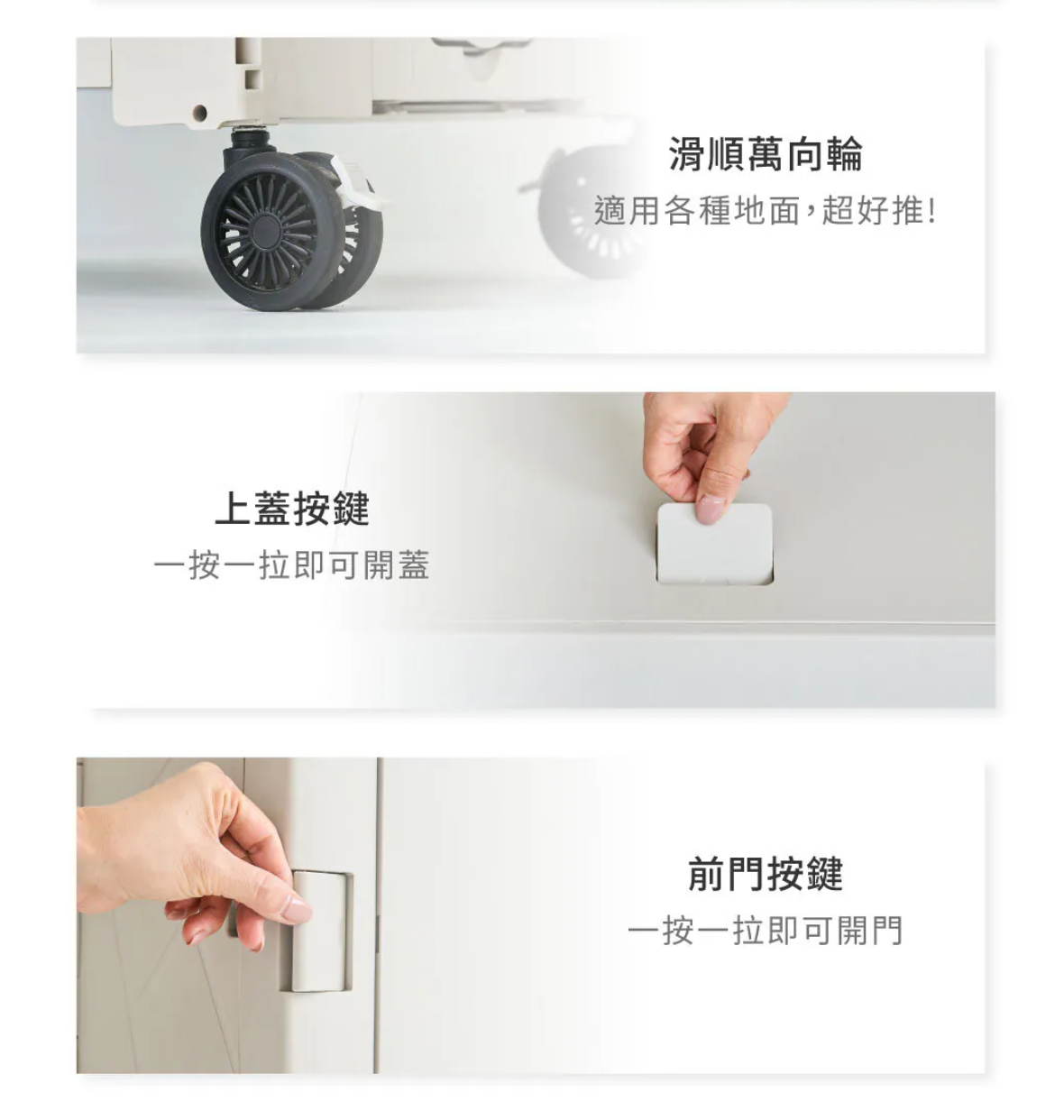 滑順萬向輪
適用各種地面，超好推！

上蓋按鍵
一按一拉即可開蓋

前門按鍵
一按一拉即可開門