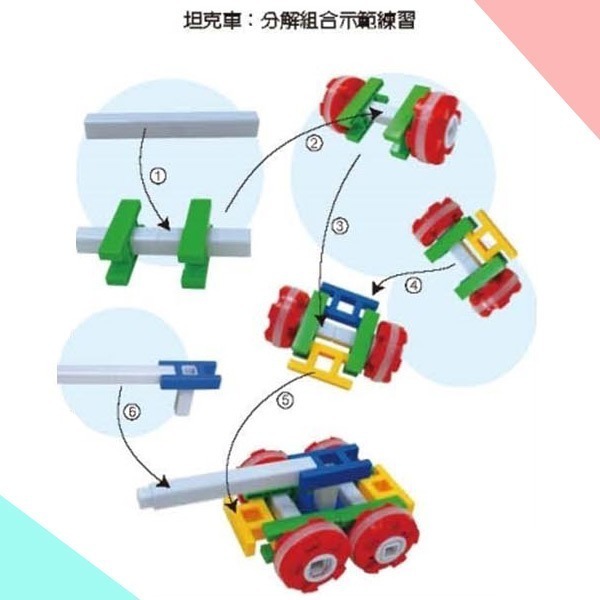 坦克車：分解組合示範練習

①
②
③
④
⑤
⑥